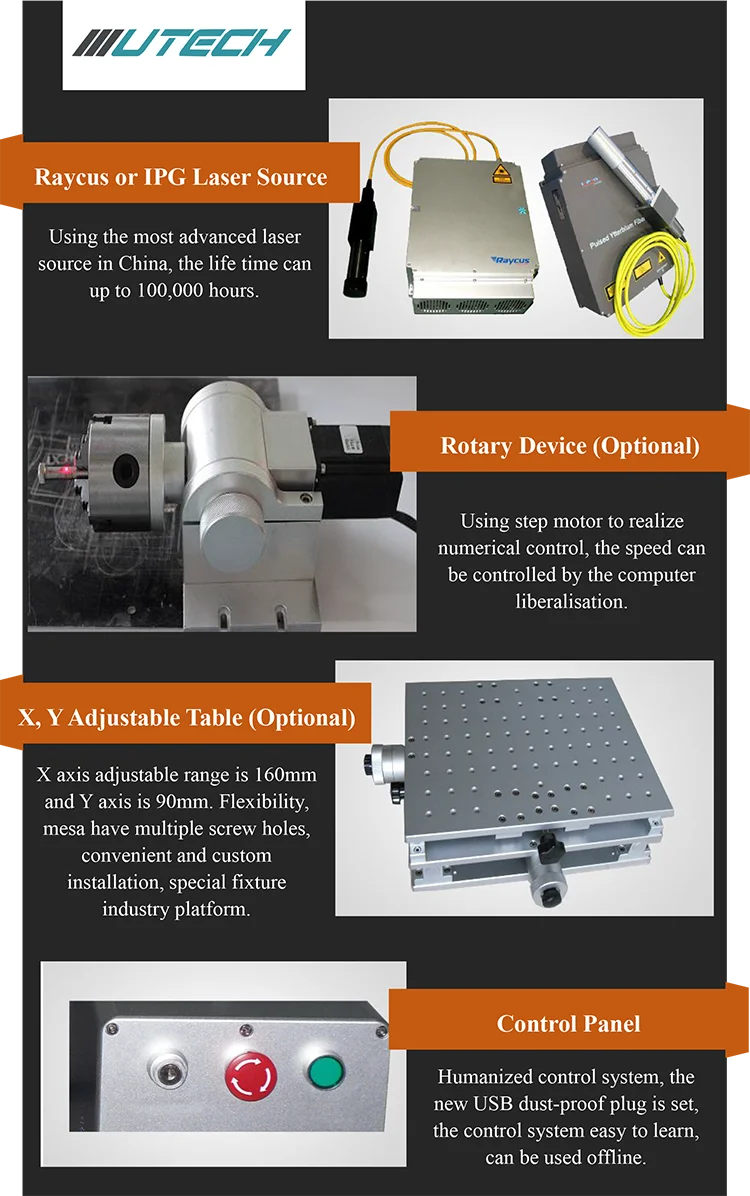 UTECH

Raycus or IPG Laser Source

Using the most advanced laser source in China, the life time can up to 100,000 hours.

Raycus

Pulsed Ytterbium Fiber

Rotary Device (Optional)

Using step motor to realize numerical control, the speed can be controlled by the computer liberalisation.

X, Y Adjustable Table (Optional)

X axis adjustable range is 160mm and Y axis is 90mm. Flexibility, mesa have multiple screw holes, convenient and custom installation, special fixture industry platform.

Control Panel

Humanized control system, the new USB dust-proof plug is set, the control system easy to learn, can be used offline.