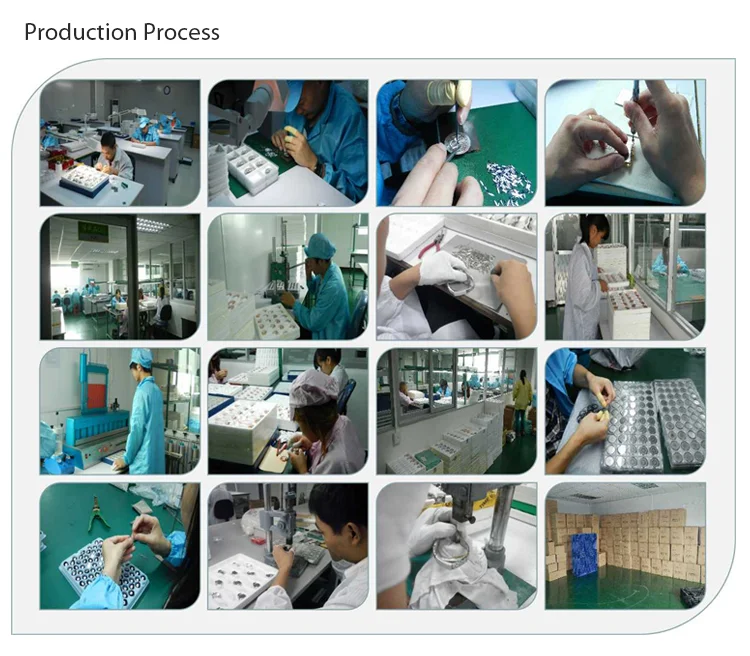 Production Process