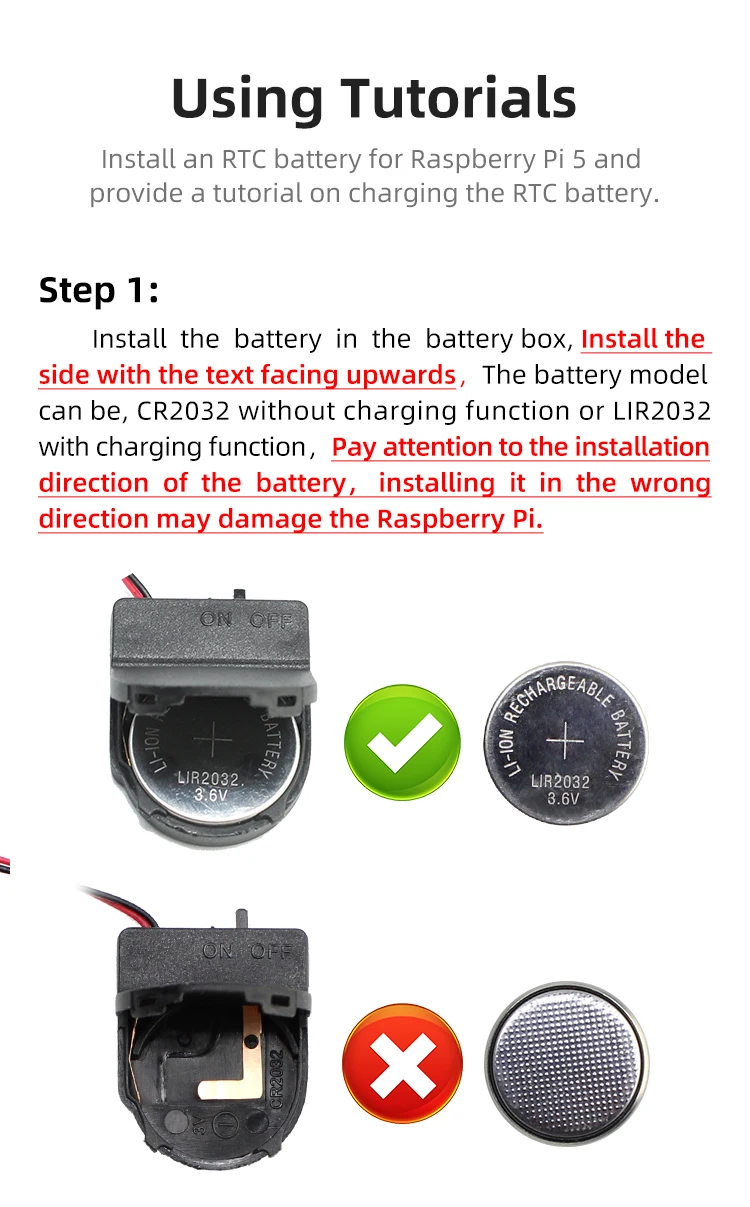 Using Tutorials

Install an RTC battery for Raspberry Pi 5 and provide a tutorial on charging the RTC battery.

Step 1:

Install the battery in the battery box, Install the side with the text facing upwards, The battery model can be, CR2032 without charging function or LIR2032 with charging function, Pay attention to the installation direction of the battery, installing it in the wrong direction may damage the Raspberry Pi.

ON OFF

LI-ION BATTERY
LIR2032
3.6V

LI-ION RECHARGEABLE BATTERY
LIR2032
3.6V

ON OFF

3V
CR2032