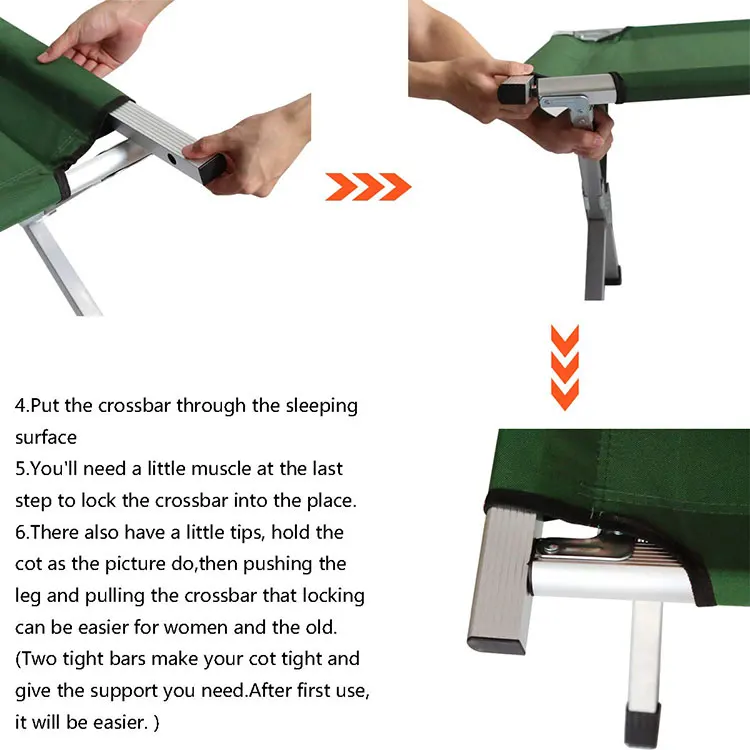 4.Put the crossbar through the sleeping surface
5.You'll need a little muscle at the last step to lock the crossbar into the place.
6.There also have a little tips, hold the cot as the picture do,then pushing the leg and pulling the crossbar that locking can be easier for women and the old.
(Two tight bars make your cot tight and give the support you need.After first use, it will be easier. )