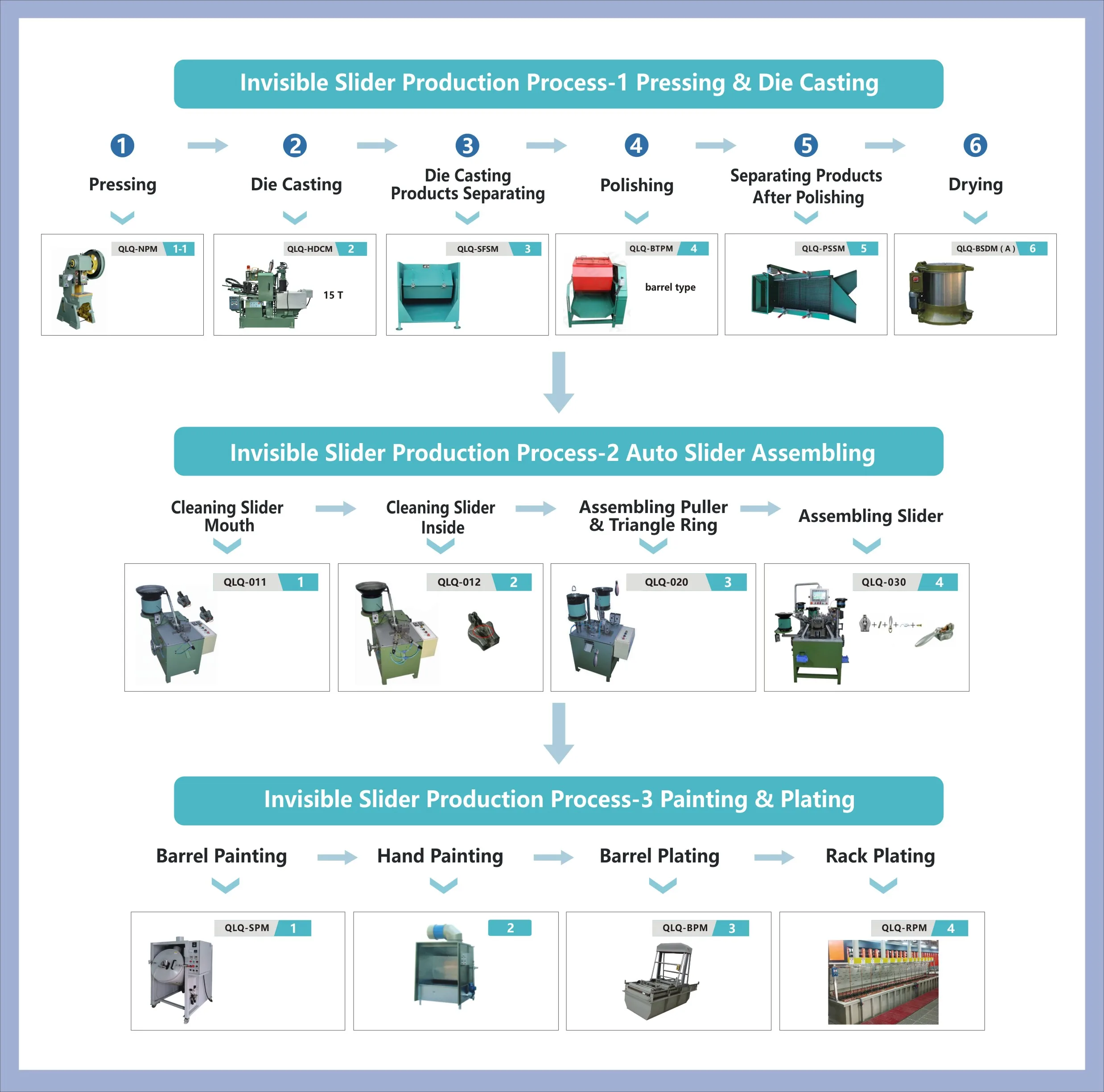 Invisible Slider Production Process-1 Pressing & Die Casting

1 Pressing
2 Die Casting
3 Die Casting Products Separating
4 Polishing
5 Separating Products After Polishing
6 Drying

QLQ-NPM 1-1

QLQ-HDCM 2
15 T

QLQ-SFSM 3

QLQ-BTPM 4
barrel type

QLQ-PSSM 5

QLQ-BSDM ( A ) 6

Invisible Slider Production Process-2 Auto Slider Assembling

Cleaning Slider Mouth
Cleaning Slider Inside
Assembling Puller & Triangle Ring
Assembling Slider

QLQ-011 1

QLQ-012 2

QLQ-020 3

QLQ-030 4

Invisible Slider Production Process-3 Painting & Plating

Barrel Painting
Hand Painting
Barrel Plating
Rack Plating

QLQ-SPM 1

2

QLQ-BPM 3

QLQ-RPM 4