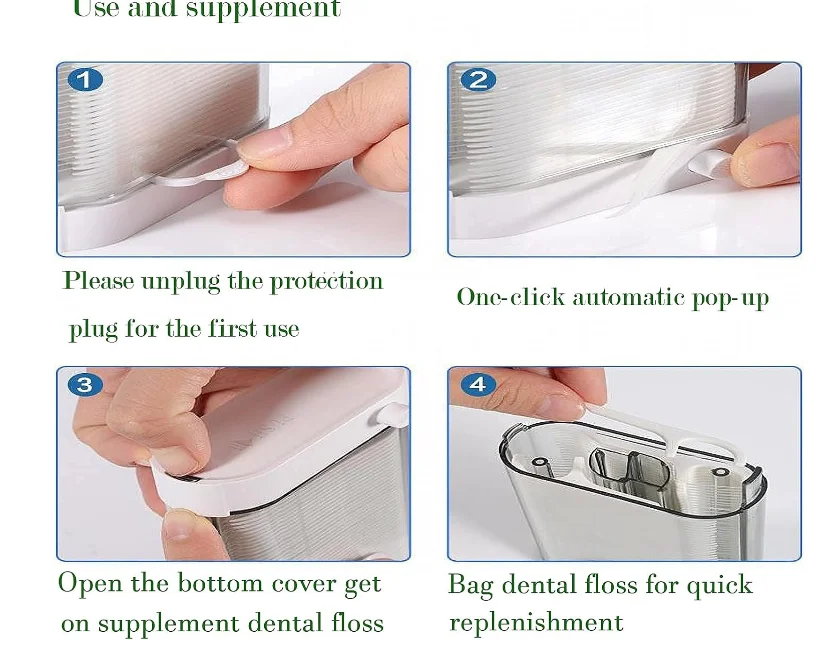 Use and supplement

1

Please unplug the protection plug for the first use

2

One-click automatic pop-up

3

Open the bottom cover get on supplement dental floss

4

Bag dental floss for quick replenishment