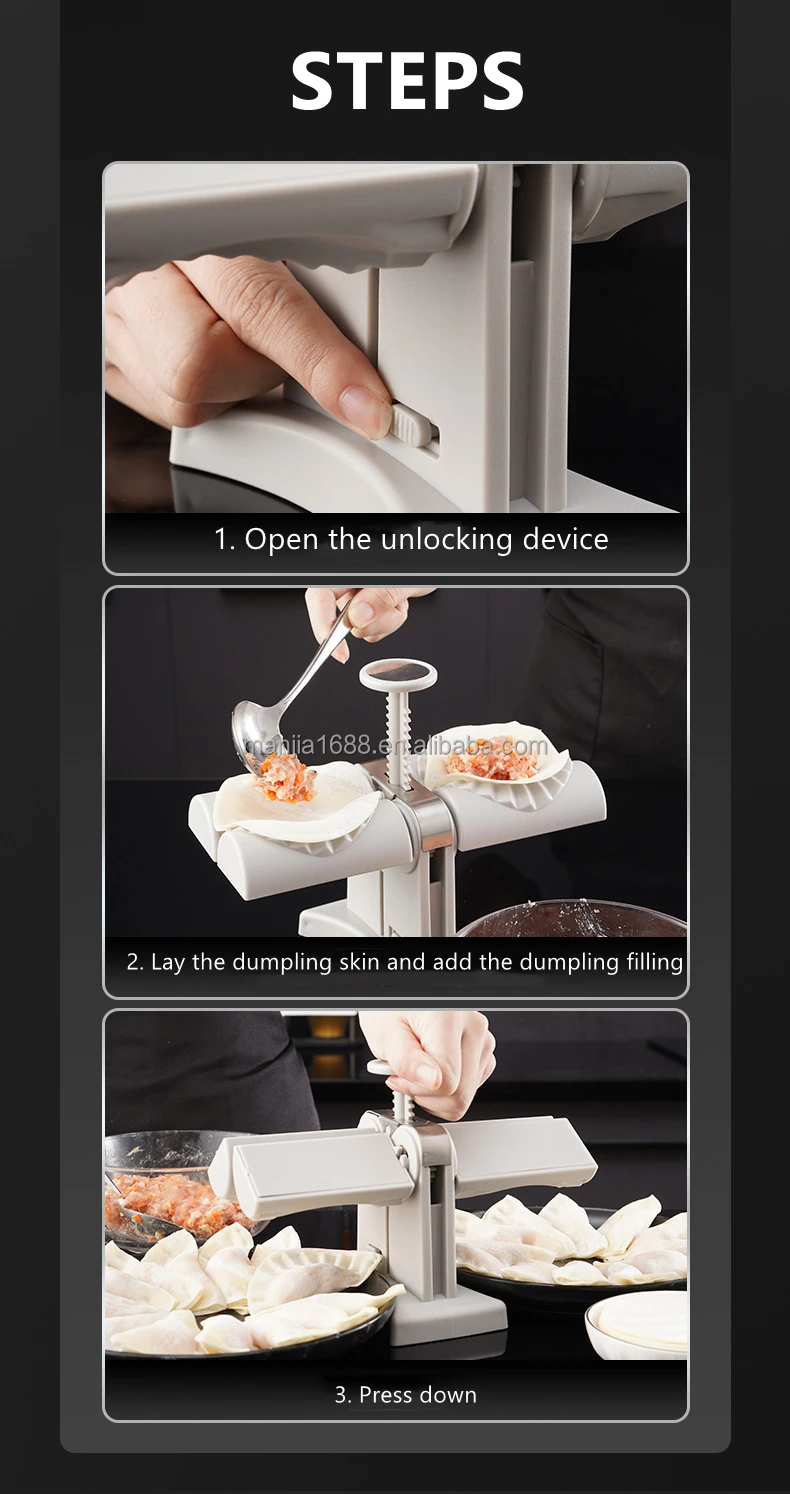 STEPS

1. Open the unlocking device

manjia1688.en.alibaba.com

2. Lay the dumpling skin and add the dumpling filling

3. Press down