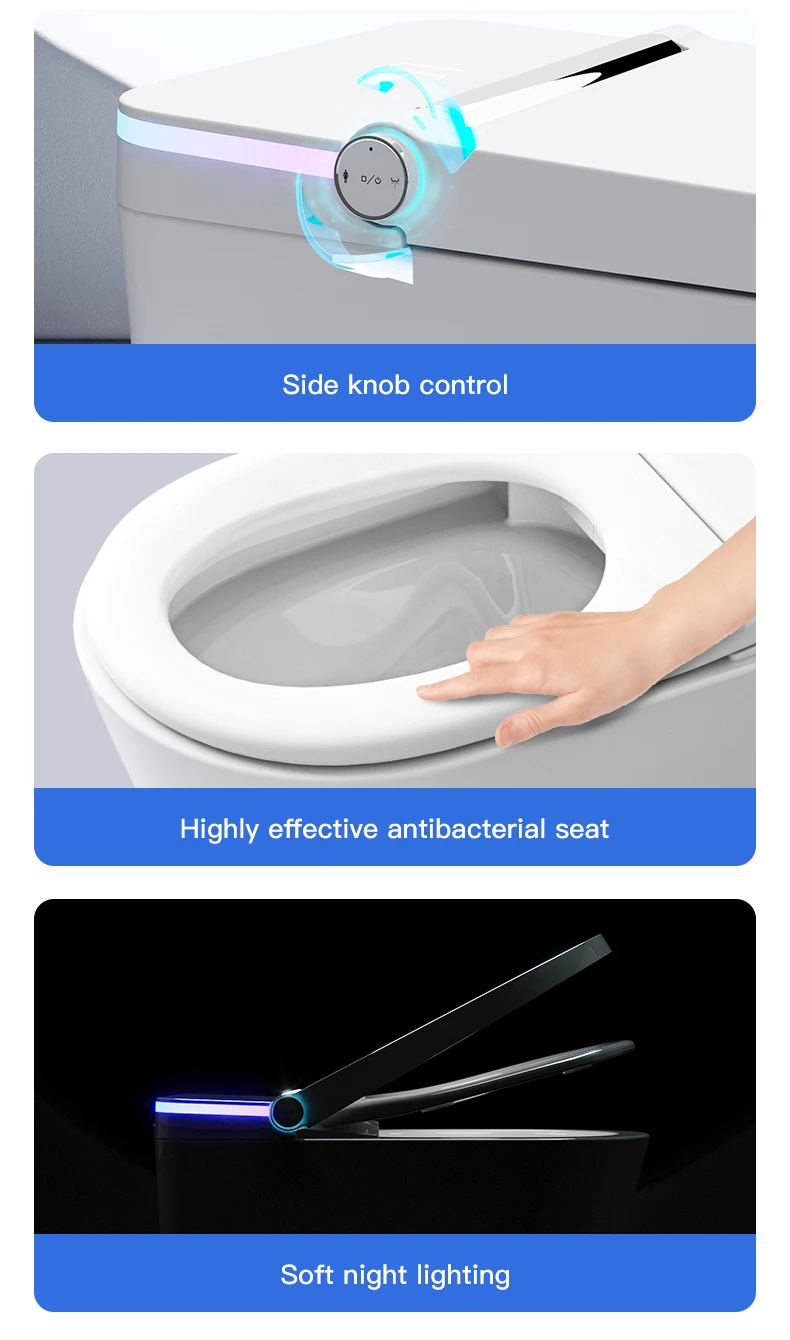 Side knob control

Highly effective antibacterial seat

Soft night lighting