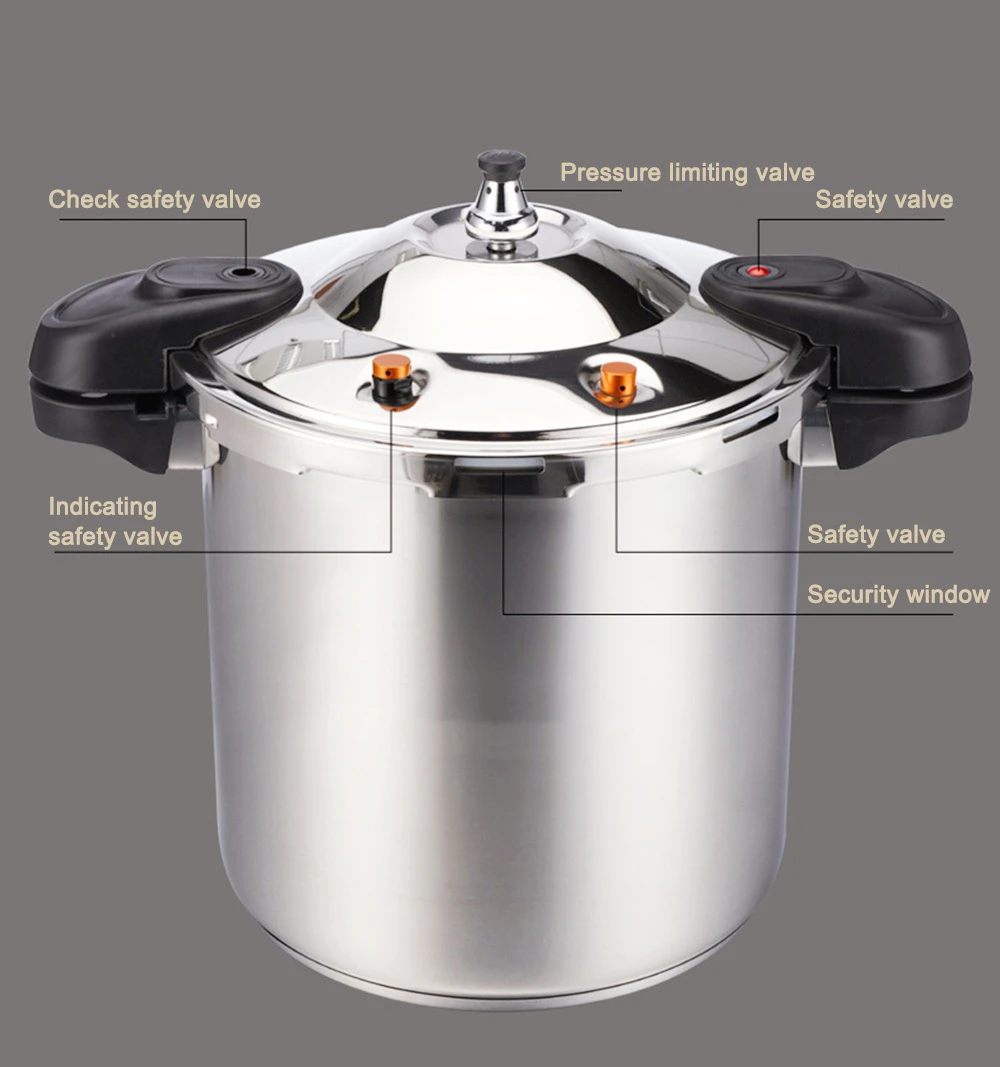 Pressure limiting valve

Check safety valve

Safety valve

Indicating safety valve

Safety valve

Security window