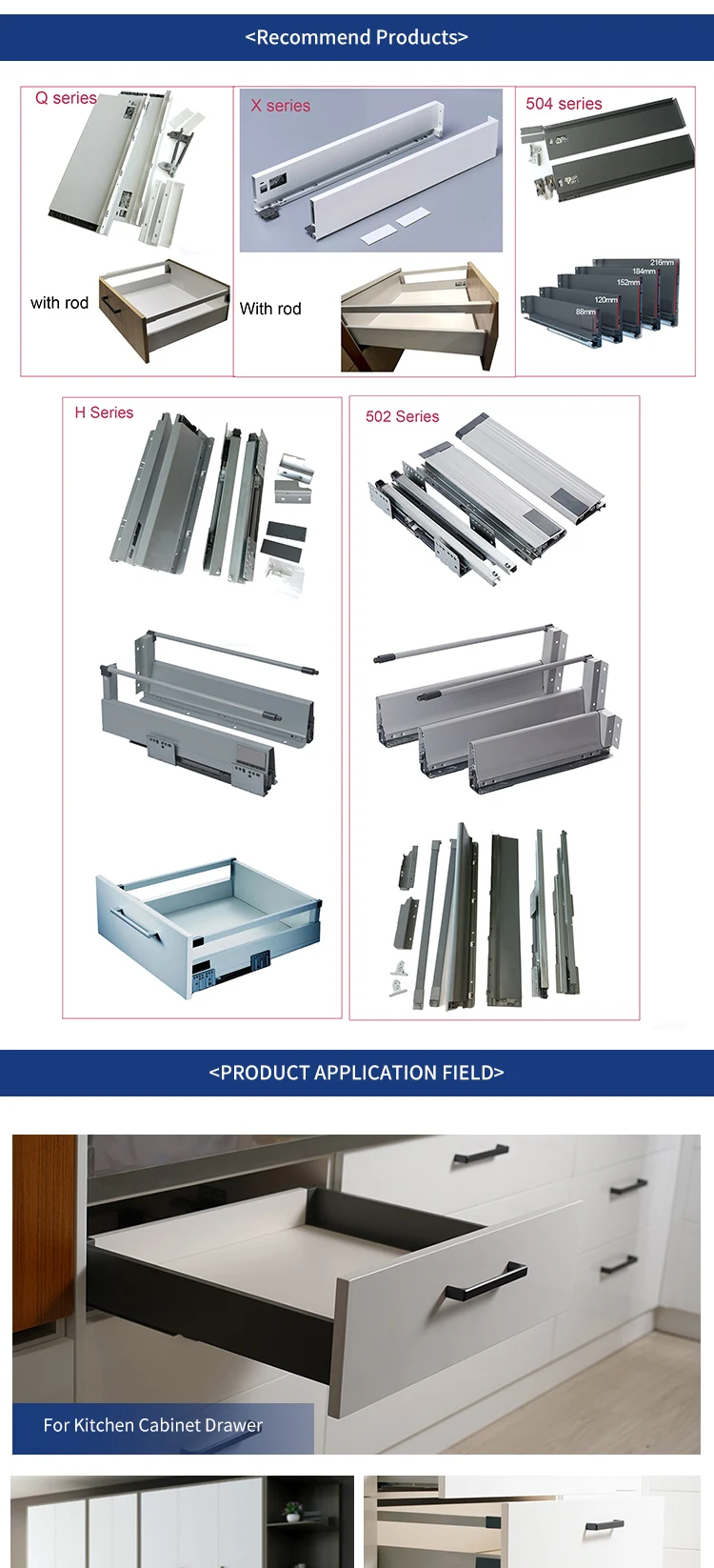 <Recommend Products>

Q series

with rod

X series

With rod

504 series

216mm
184mm
152mm
120mm
88mm

H Series

502 Series

<PRODUCT APPLICATION FIELD>

For Kitchen Cabinet Drawer