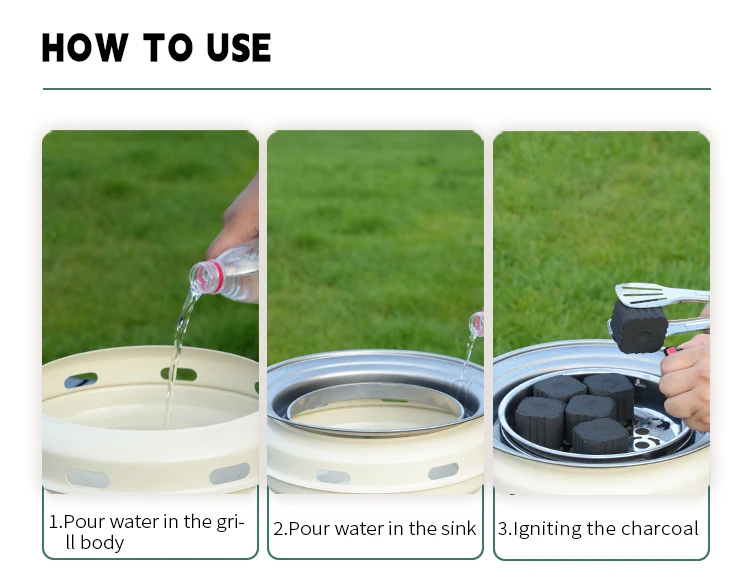 HOW TO USE

1.Pour water in the grill body

2.Pour water in the sink

3.Igniting the charcoal