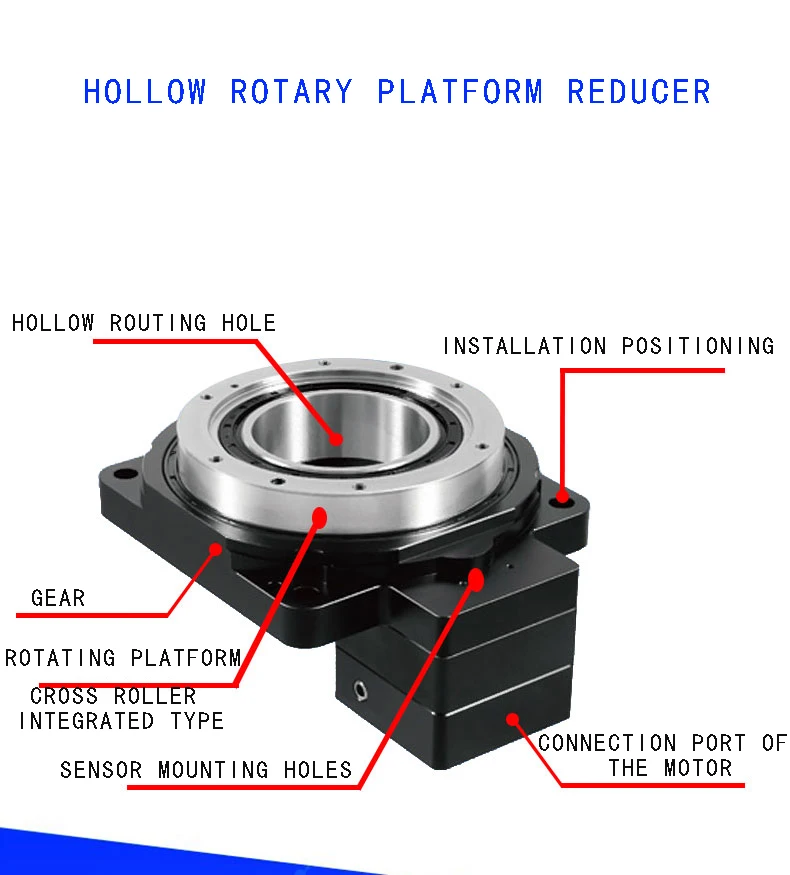 HOLLOW ROTARY PLATFORM REDUCER

HOLLOW ROUTING HOLE

INSTALLATION POSITIONING

GEAR

ROTATING PLATFORM

CROSS ROLLER INTEGRATED TYPE

SENSOR MOUNTING HOLES

CONNECTION PORT OF THE MOTOR