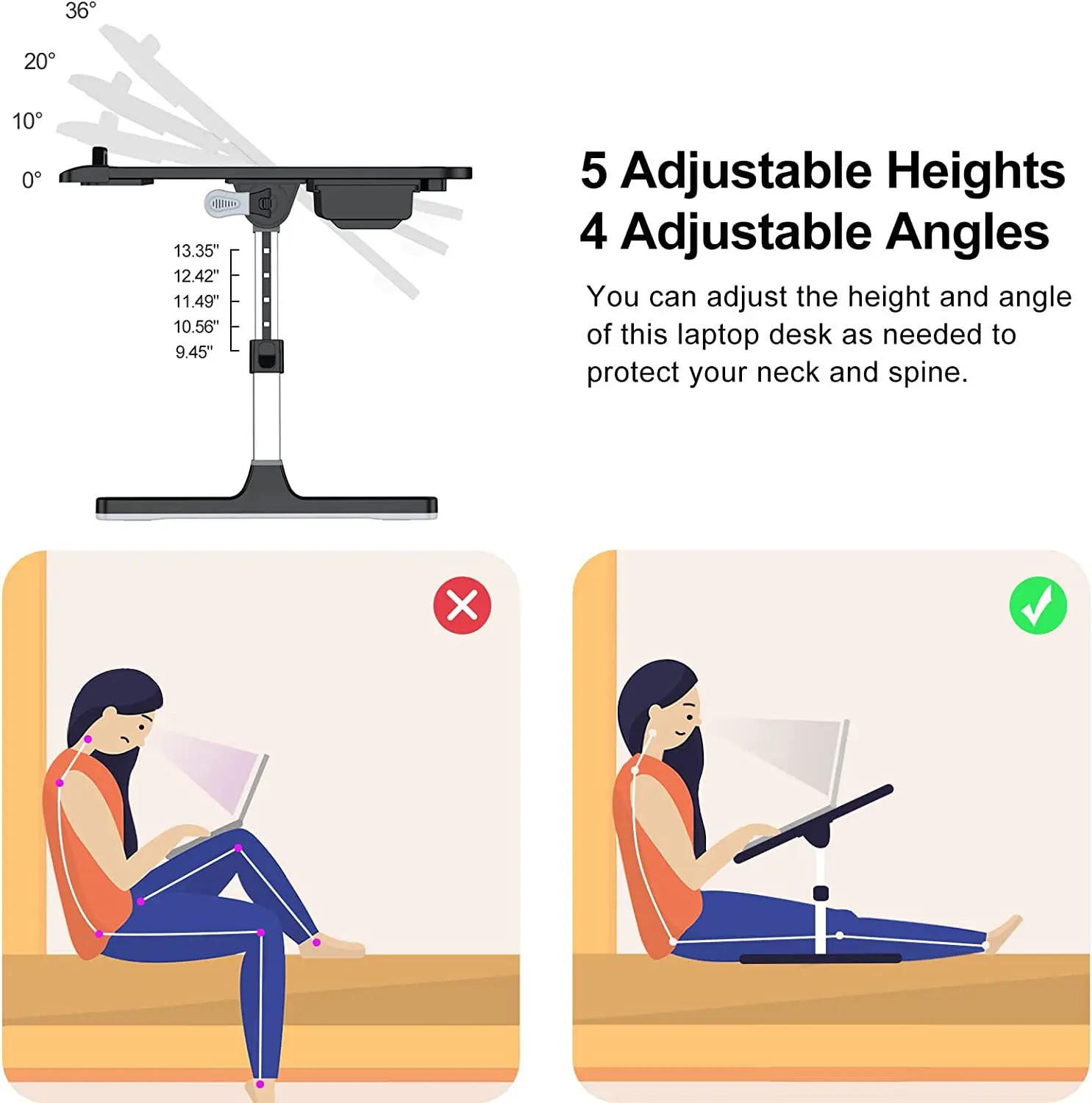 36°
20°
10°
0°

13.35"
12.42"
11.49"
10.56"
9.45"

5 Adjustable Heights
4 Adjustable Angles

You can adjust the height and angle of this laptop desk as needed to protect your neck and spine.