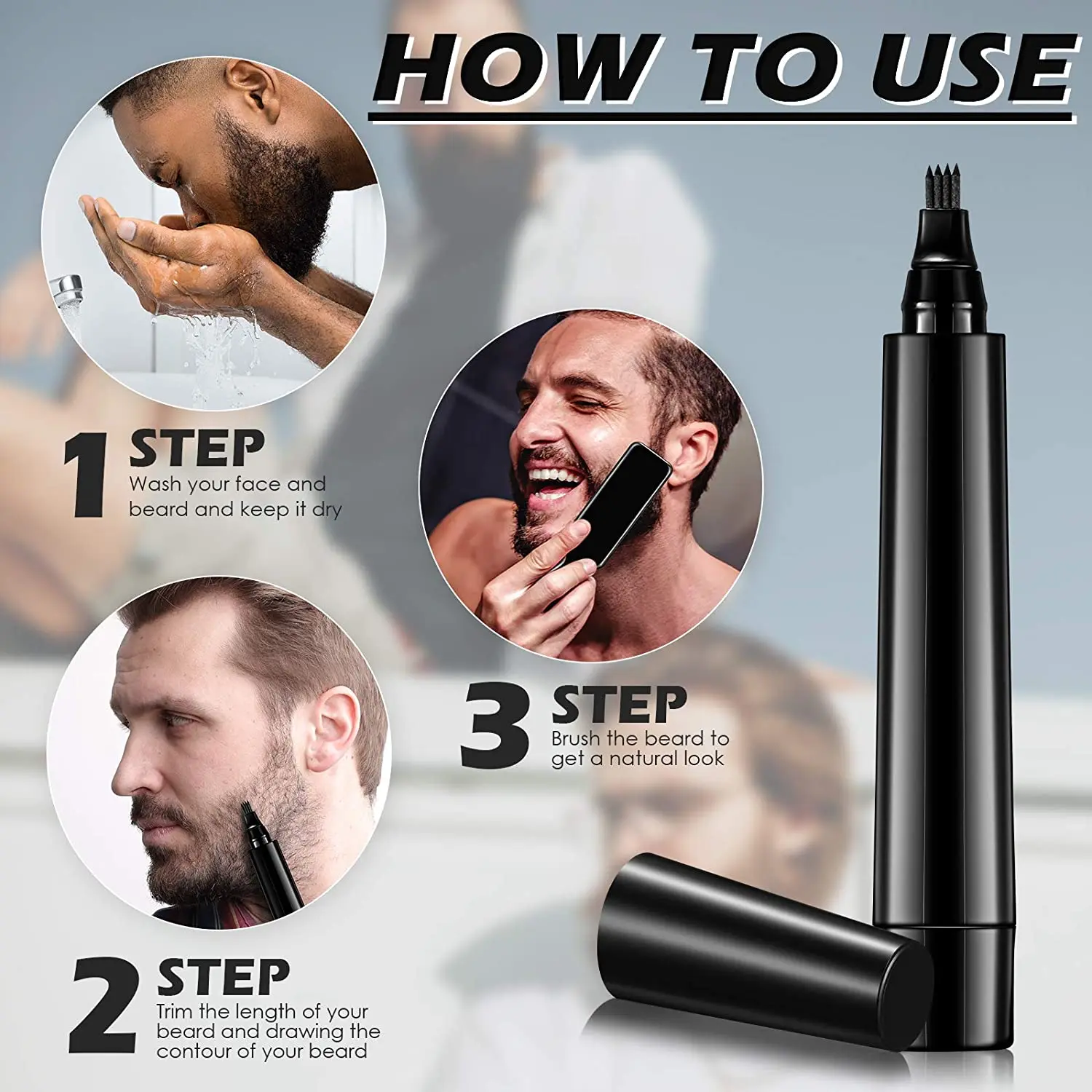 HOW TO USE

1 STEP
Wash your face and beard and keep it dry

3 STEP
Brush the beard to get a natural look

2 STEP
Trim the length of your beard and drawing the contour of your beard