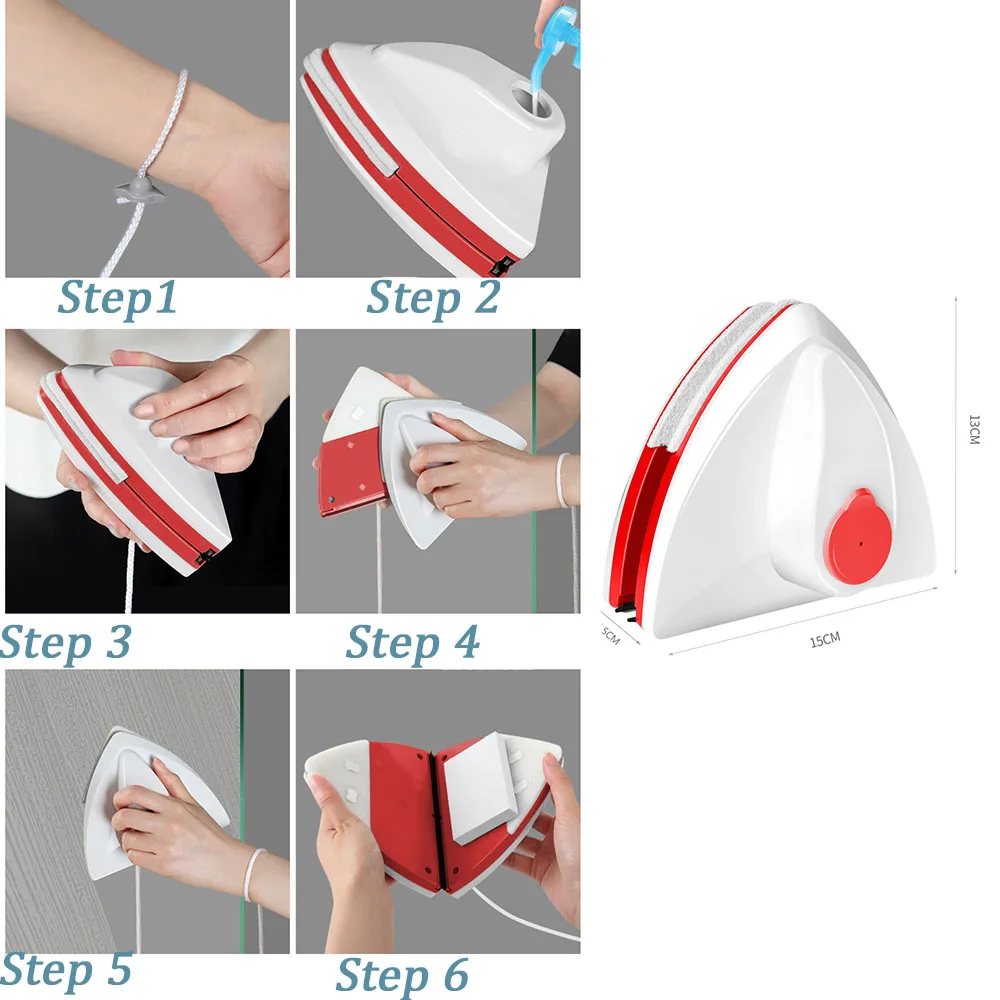 Step1
Step 2
Step 3
Step 4
Step 5
Step 6
13CM
5CM
15CM