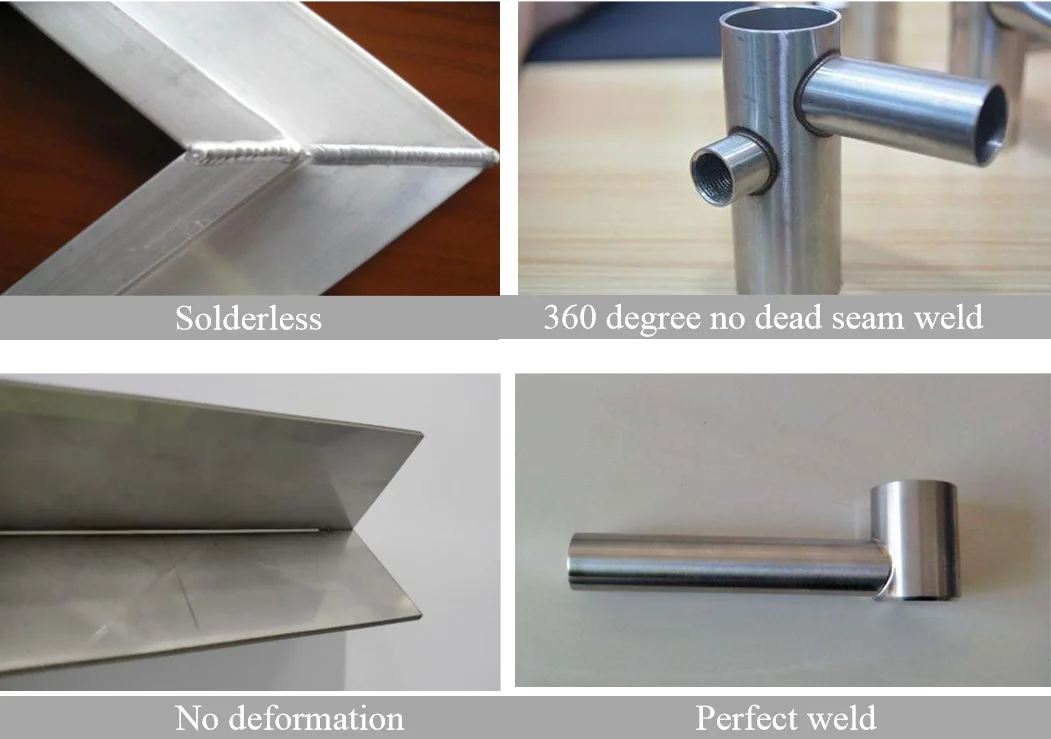 Solderless

360 degree no dead seam weld

No deformation

Perfect weld