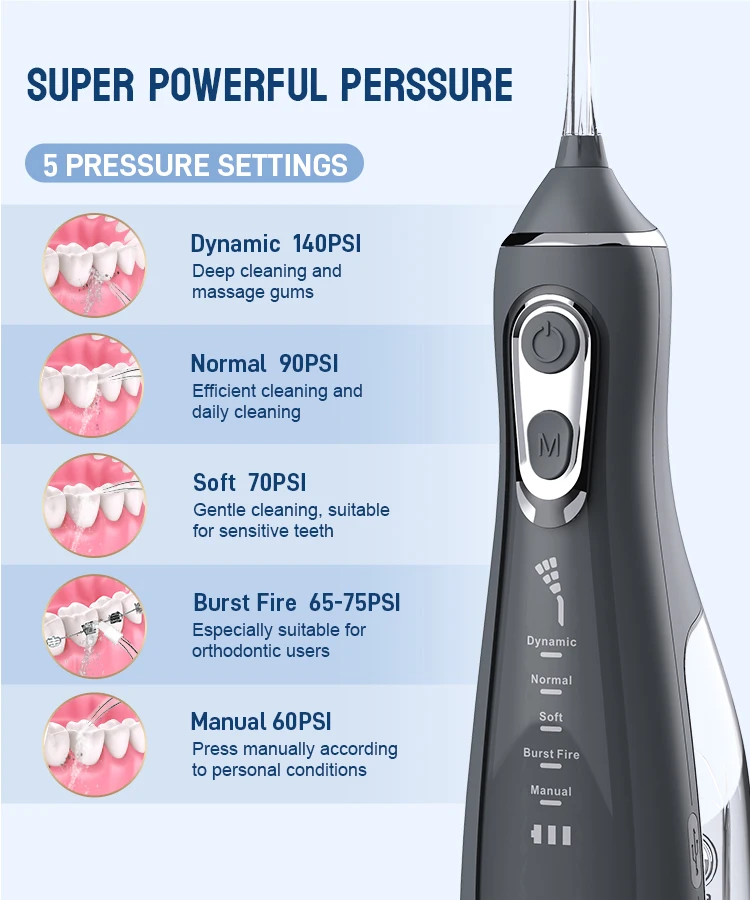 SUPER POWERFUL PERSSURE

5 PRESSURE SETTINGS

Dynamic 140PSI
Deep cleaning and massage gums

Normal 90PSI
Efficient cleaning and daily cleaning

Soft 70PSI
Gentle cleaning, suitable for sensitive teeth

Burst Fire 65-75PSI
Especially suitable for orthodontic users

Manual 60PSI
Press manually according to personal conditions

M

Dynamic
Normal
Soft
Burst Fire
Manual