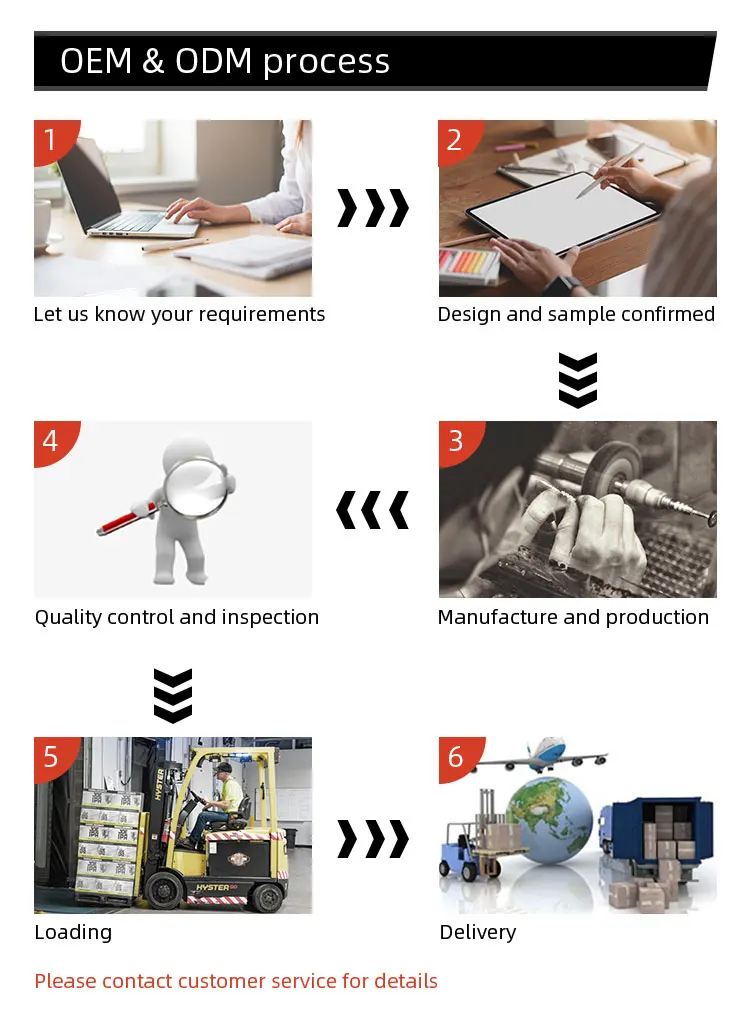 OEM & ODM process

1
Let us know your requirements

2
Design and sample confirmed

4
Quality control and inspection

3
Manufacture and production

5
HYSTER
HYSTER
Loading

6
Delivery

Please contact customer service for details