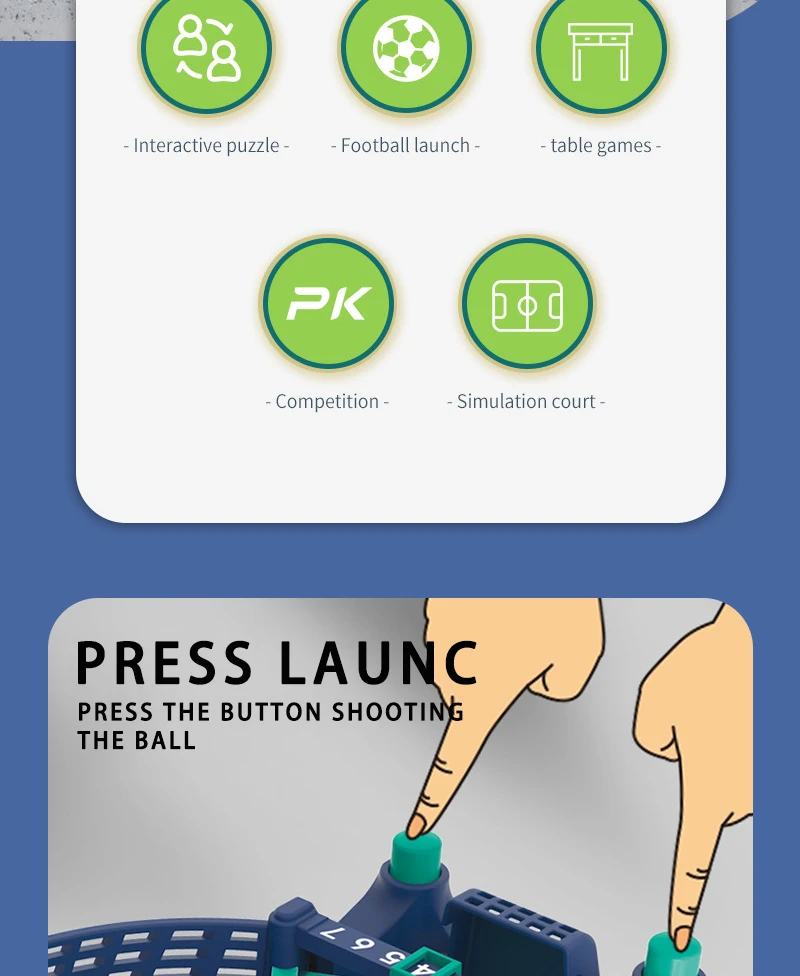 - Interactive puzzle -
- Football launch -
- table games -

PK
- Competition -
- Simulation court -

PRESS LAUNC
PRESS THE BUTTON SHOOTING THE BALL

7 6 5 4