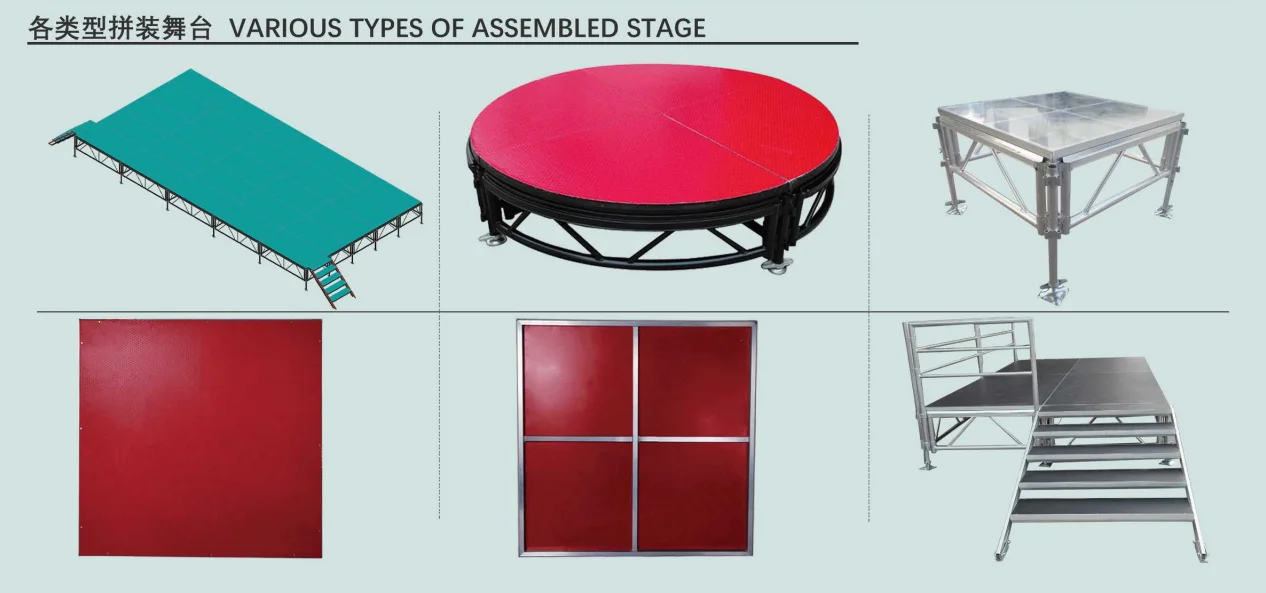 各类型拼装舞台 VARIOUS TYPES OF ASSEMBLED STAGE