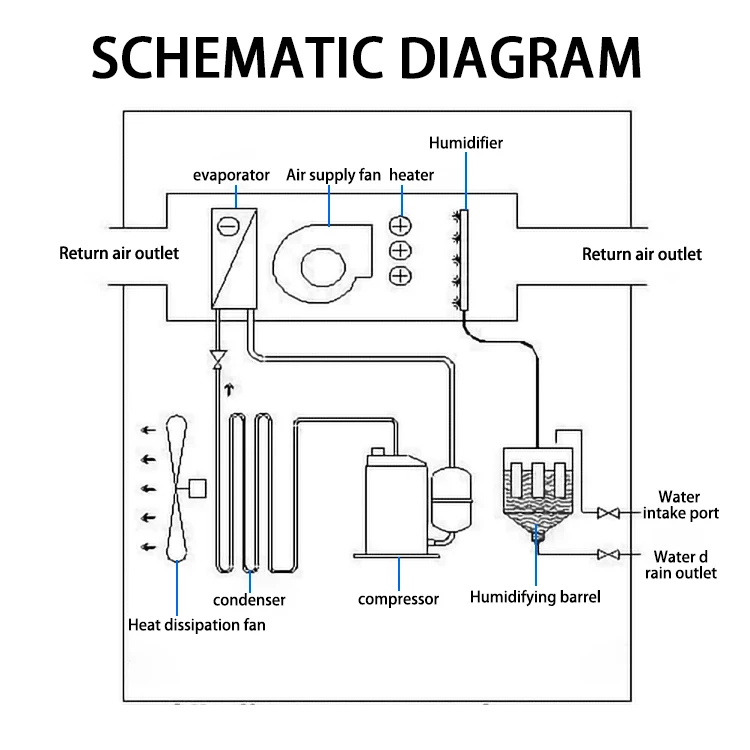 SCHEMATIC DIAGRAM

Humidifier

evaporator

Air supply fan

heater

Return air outlet

Return air outlet

Water intake port

Water d rain outlet

condenser

compressor

Humidifying barrel

Heat dissipation fan