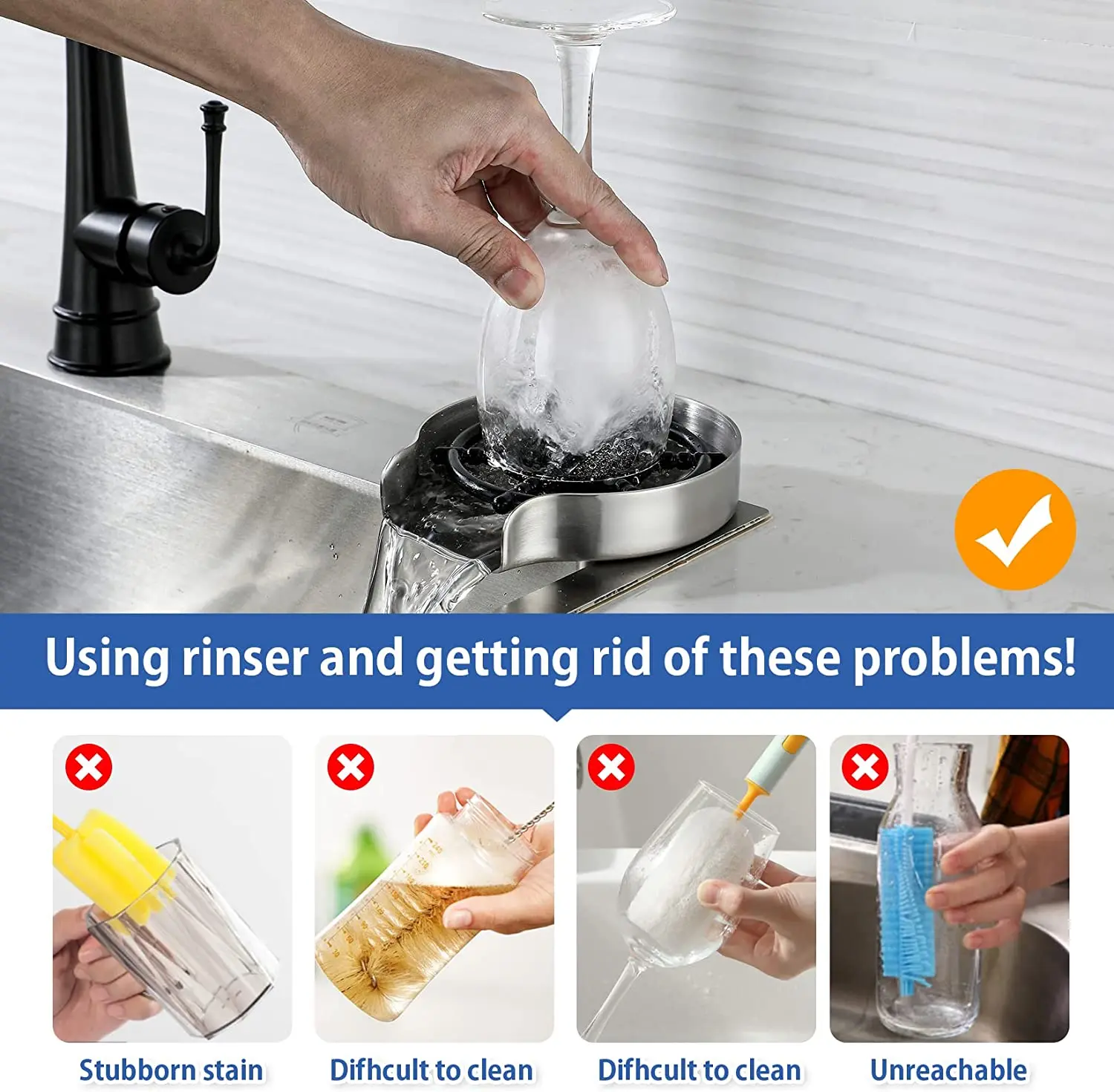 Using rinser and getting rid of these problems!

Stubborn stain

Difhcult to clean

Difhcult to clean

Unreachable