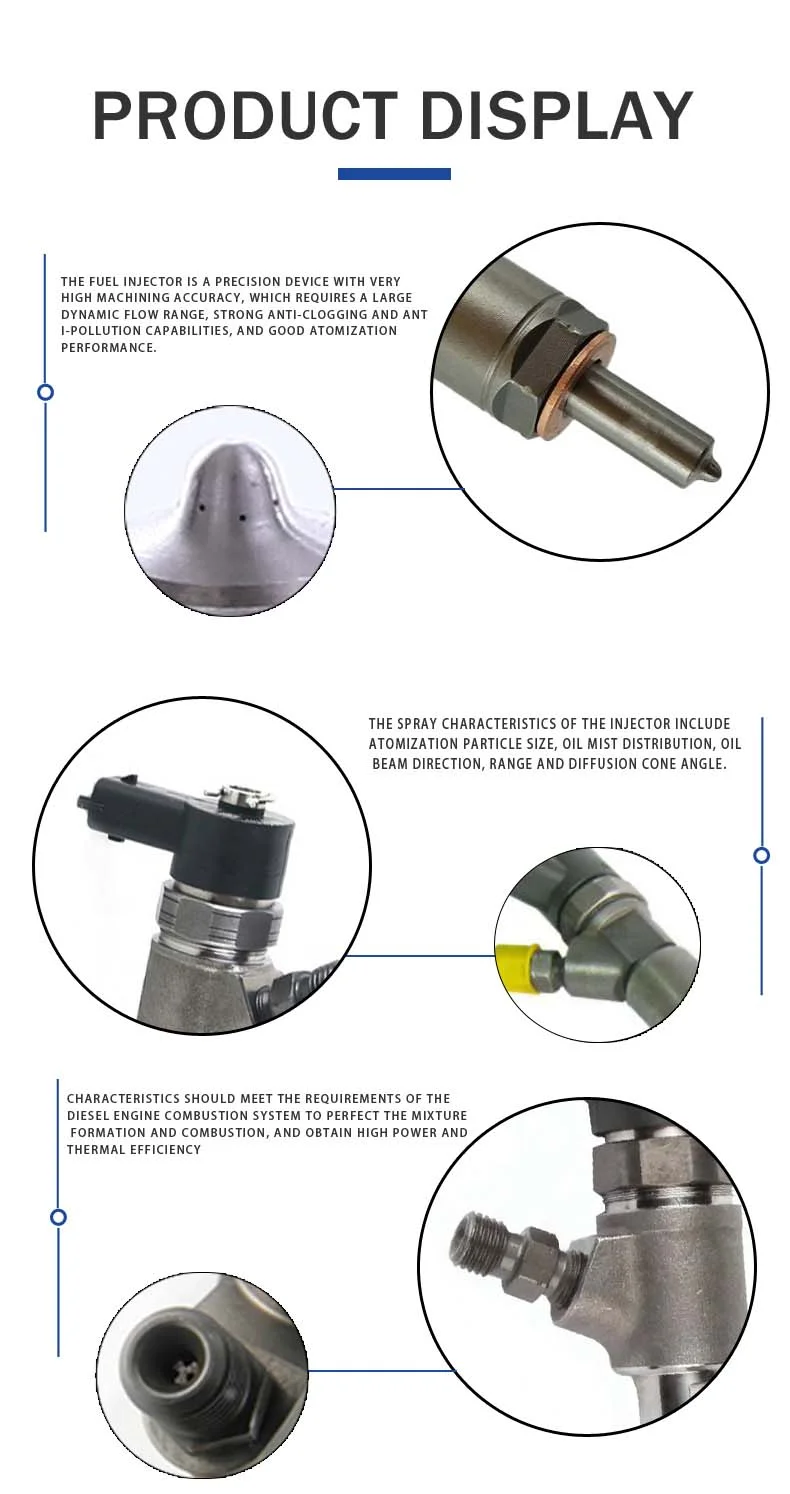 PRODUCT DISPLAY

THE FUEL INJECTOR IS A PRECISION DEVICE WITH VERY HIGH MACHINING ACCURACY, WHICH REQUIRES A LARGE DYNAMIC FLOW RANGE, STRONG ANTI-CLOGGING AND ANT I-POLLUTION CAPABILITIES, AND GOOD ATOMIZATION PERFORMANCE.

THE SPRAY CHARACTERISTICS OF THE INJECTOR INCLUDE ATOMIZATION PARTICLE SIZE, OIL MIST DISTRIBUTION, OIL BEAM DIRECTION, RANGE AND DIFFUSION CONE ANGLE.

CHARACTERISTICS SHOULD MEET THE REQUIREMENTS OF THE DIESEL ENGINE COMBUSTION SYSTEM TO PERFECT THE MIXTURE FORMATION AND COMBUSTION, AND OBTAIN HIGH POWER AND THERMAL EFFICIENCY