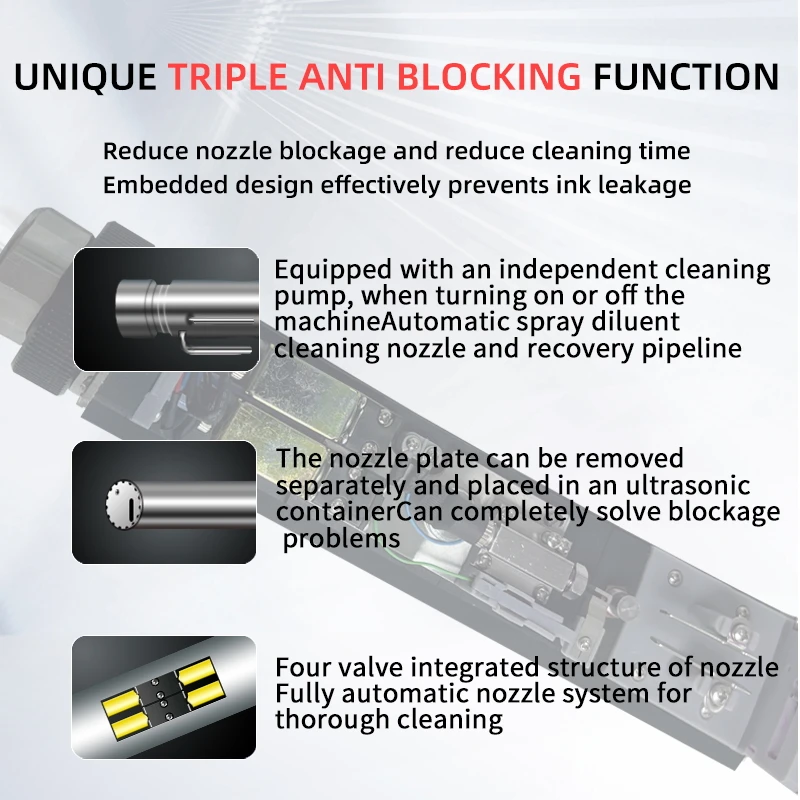 UNIQUE TRIPLE ANTI BLOCKING FUNCTION

Reduce nozzle blockage and reduce cleaning time
Embedded design effectively prevents ink leakage

Equipped with an independent cleaning pump, when turning on or off the machineAutomatic spray diluent cleaning nozzle and recovery pipeline

The nozzle plate can be removed separately and placed in an ultrasonic containerCan completely solve blockage problems

Four valve integrated structure of nozzle
Fully automatic nozzle system for thorough cleaning