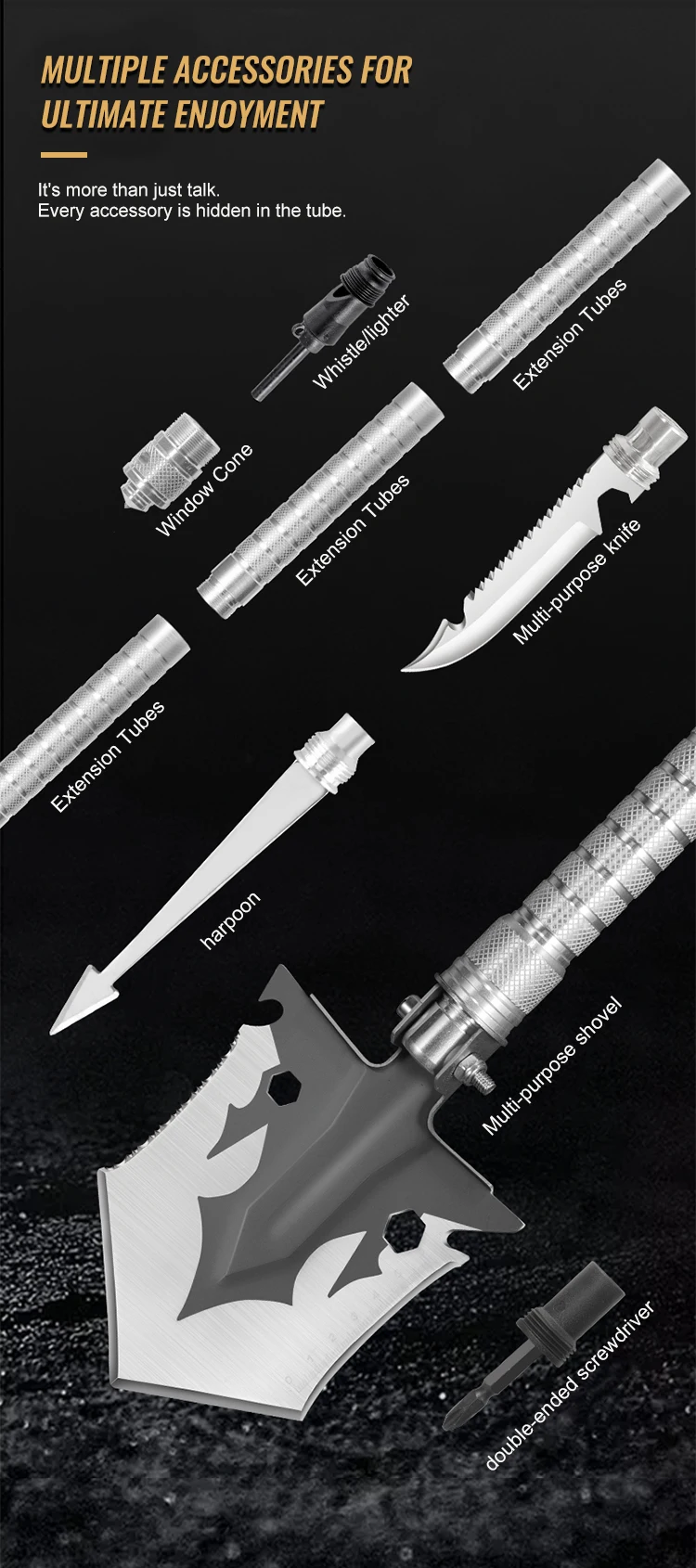 MULTIPLE ACCESSORIES FOR ULTIMATE ENJOYMENT

It's more than just talk.
Every accessory is hidden in the tube.

Whistle/lighter

Extension Tubes

Window Cone

Extension Tubes

Multi-purpose knife

Extension Tubes

harpoon

Multi-purpose shovel

double-ended screwdriver