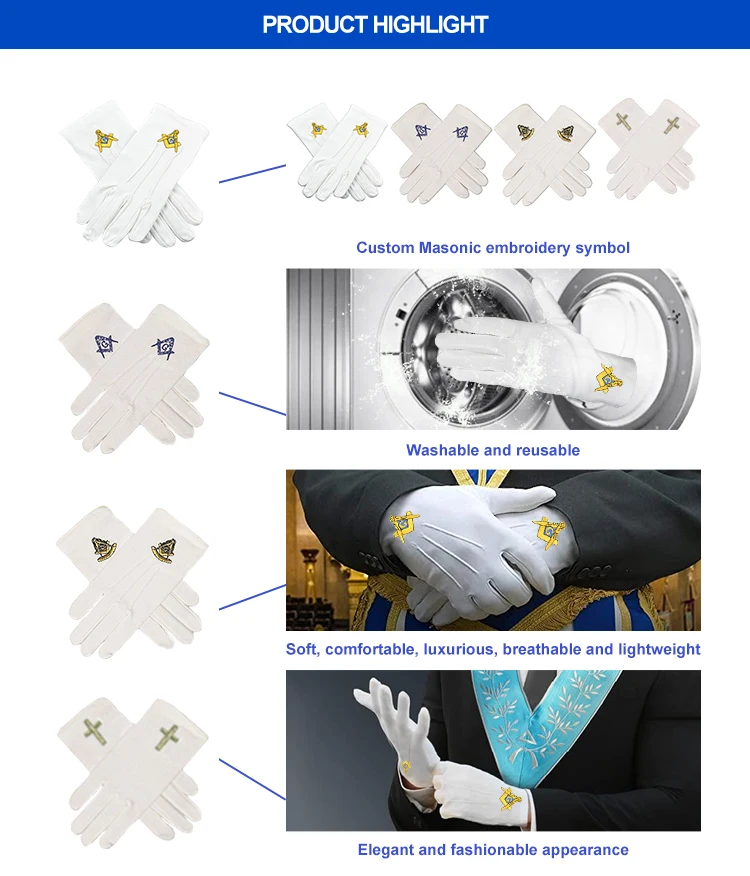 PRODUCT HIGHLIGHT

Custom Masonic embroidery symbol

Washable and reusable

Soft, comfortable, luxurious, breathable and lightweight

Elegant and fashionable appearance