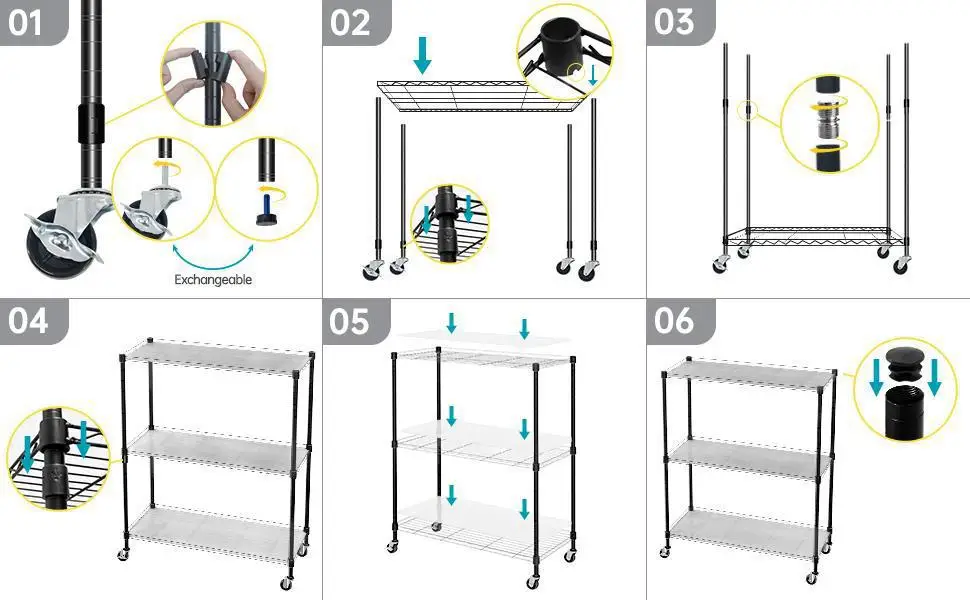 01

Exchangeable

02

03

04

05

06