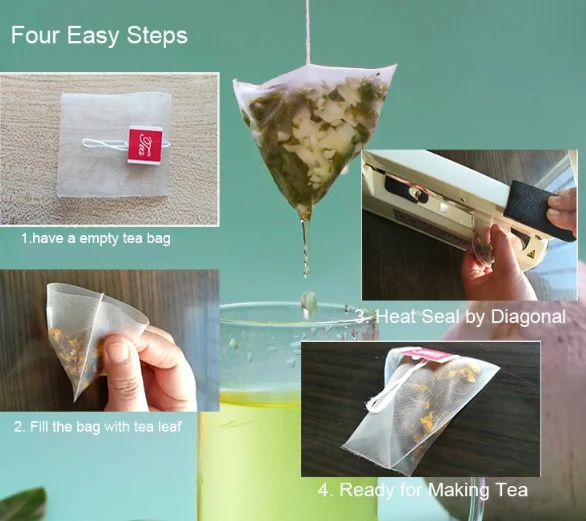 Four Easy Steps

Tea

1.have a empty tea bag

2. Fill the bag with tea leaf

3. Heat Seal by Diagonal

4. Ready for Making Tea