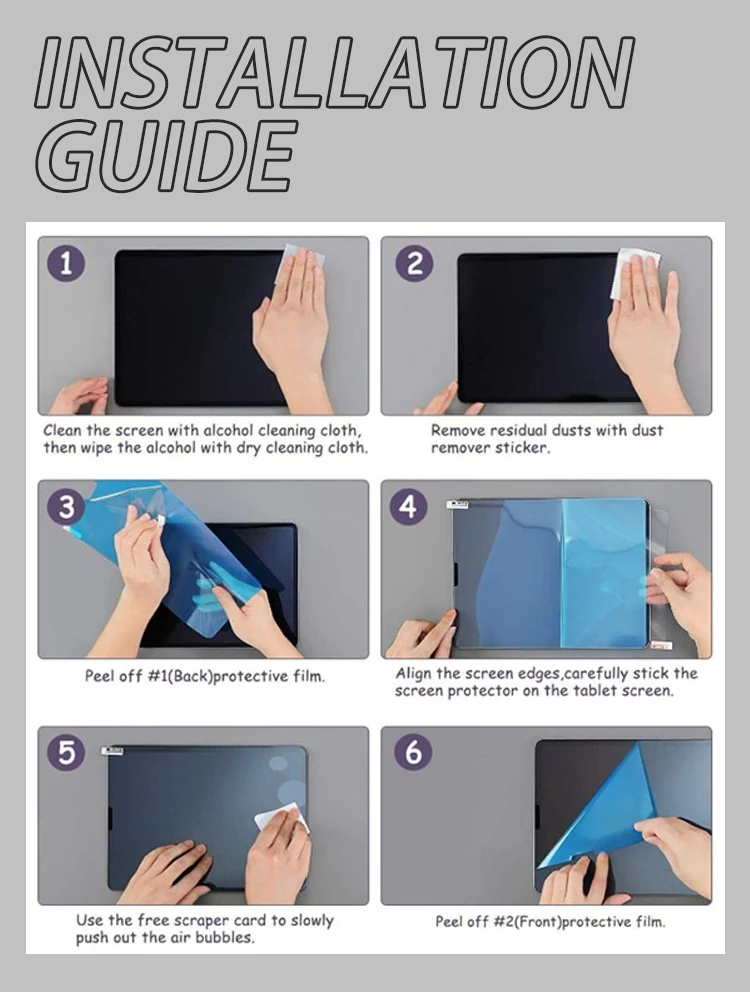 INSTALLATION GUIDE

1

Clean the screen with alcohol cleaning cloth, then wipe the alcohol with dry cleaning cloth.

2

Remove residual dusts with dust remover sticker.

3

Peel off #1(Back)protective film.

4

Align the screen edges,carefully stick the screen protector on the tablet screen.

5

Use the free scraper card to slowly push out the air bubbles.

6

Peel off #2(Front)protective film.