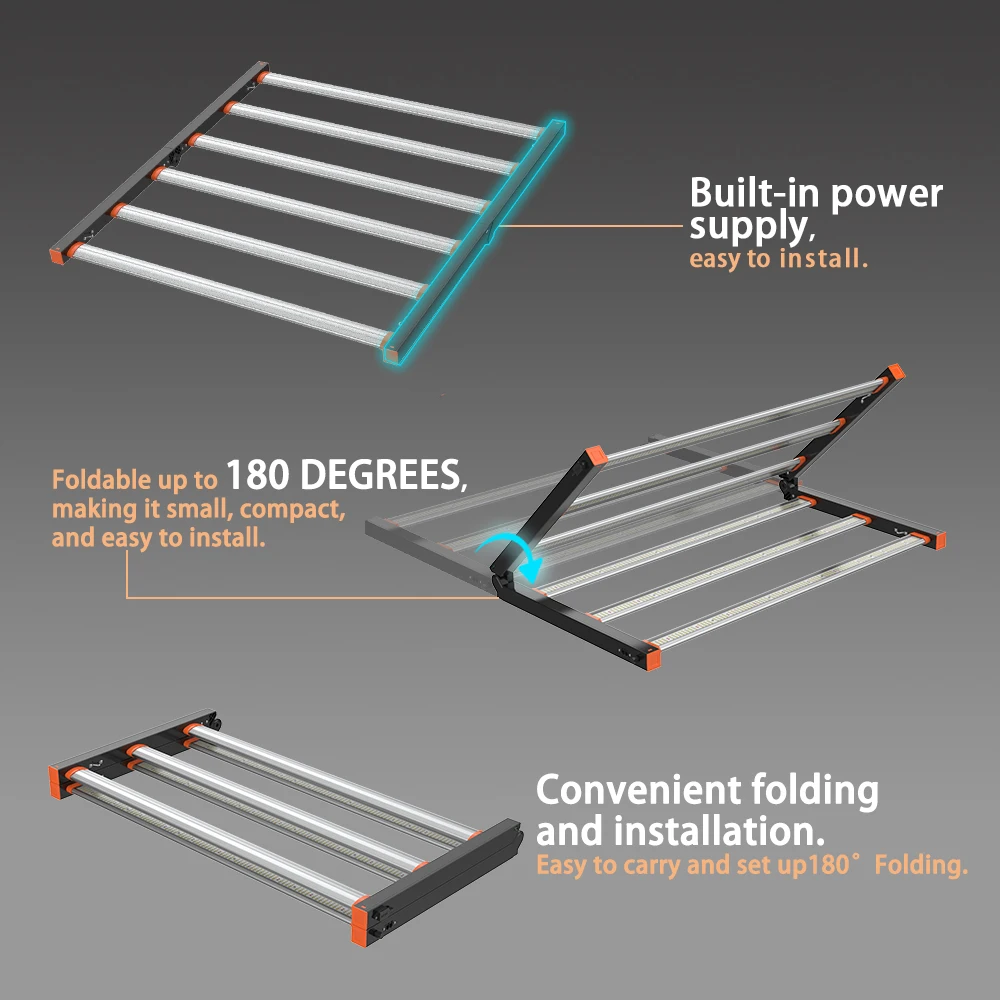 Built-in power supply,
easy to install.

Foldable up to 180 DEGREES,
making it small, compact, and easy to install.

Convenient folding and installation.
Easy to carry and set up180° Folding.