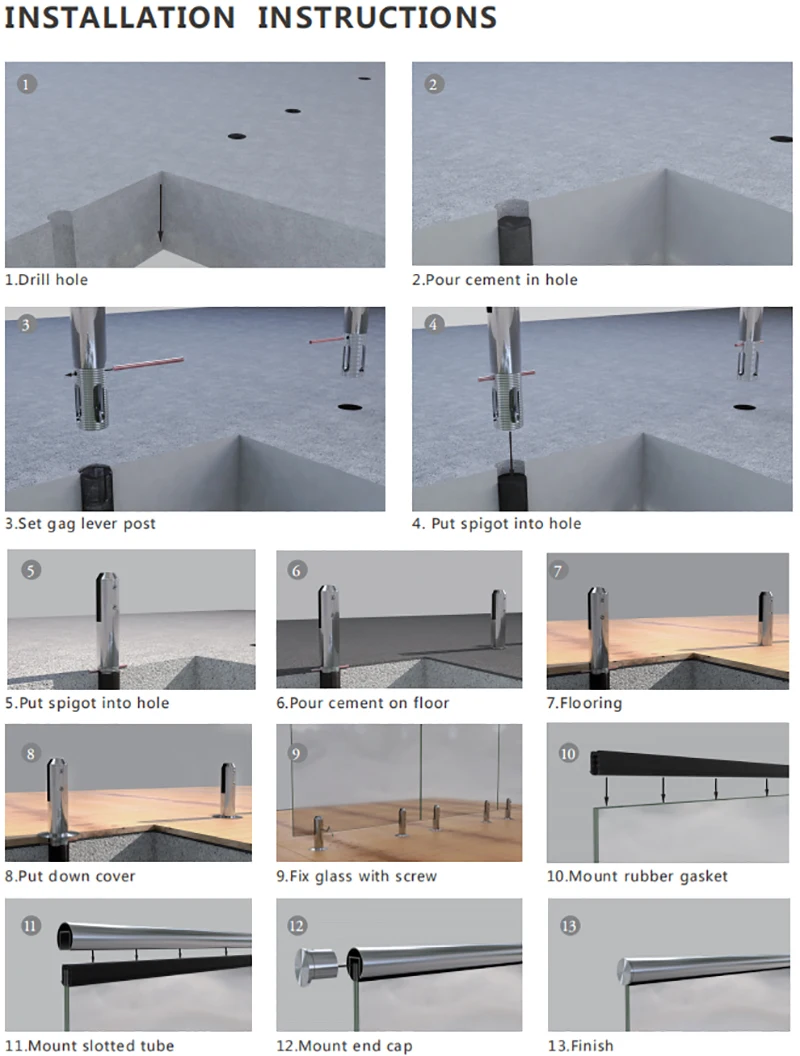 INSTALLATION INSTRUCTIONS

1

1.Drill hole

2

2.Pour cement in hole

3

3.Set gag lever post

4

4. Put spigot into hole

5

5.Put spigot into hole

6

6.Pour cement on floor

7

7.Flooring

8

8.Put down cover

9

9.Fix glass with screw

10

10.Mount rubber gasket

11

11.Mount slotted tube

12

12.Mount end cap

13

13.Finish