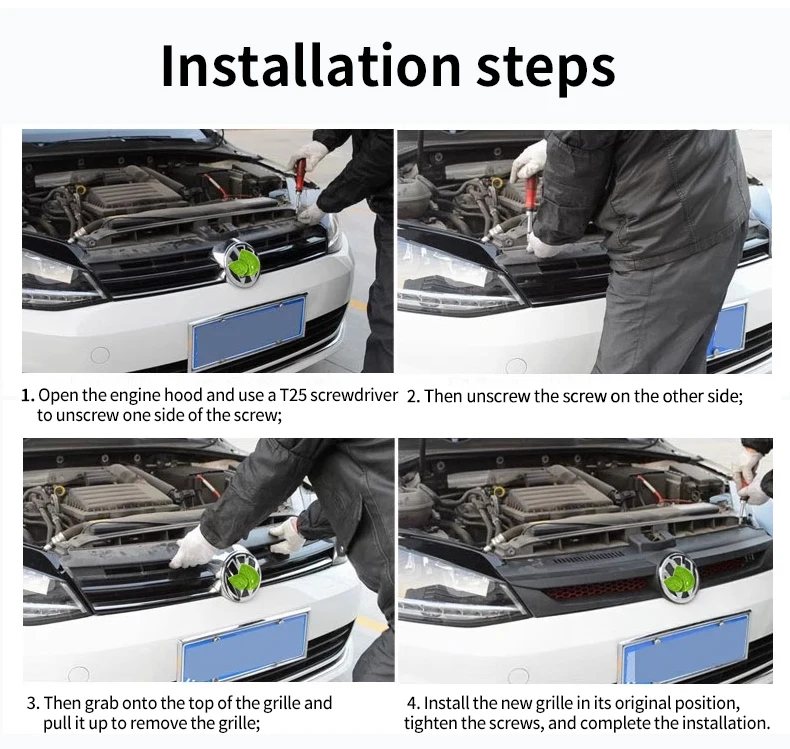 Installation steps

1. Open the engine hood and use a T25 screwdriver to unscrew one side of the screw;

2. Then unscrew the screw on the other side;

3. Then grab onto the top of the grille and pull it up to remove the grille;

4. Install the new grille in its original position, tighten the screws, and complete the installation.