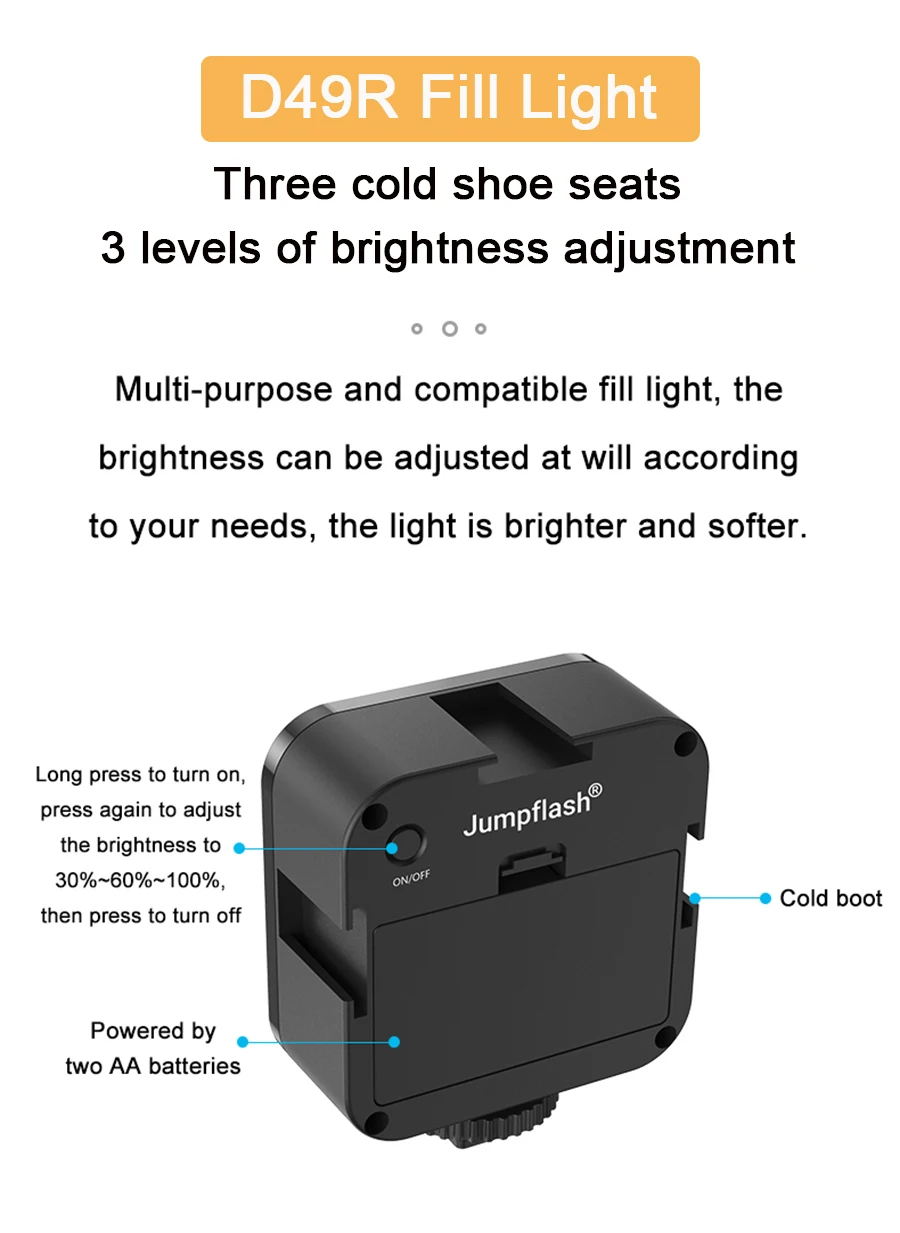 D49R Fill Light

Three cold shoe seats
3 levels of brightness adjustment

Multi-purpose and compatible fill light, the brightness can be adjusted at will according to your needs, the light is brighter and softer.

Long press to turn on, press again to adjust the brightness to 30%~60%~100%, then press to turn off

Jumpflash®

ON/OFF

Cold boot

Powered by two AA batteries