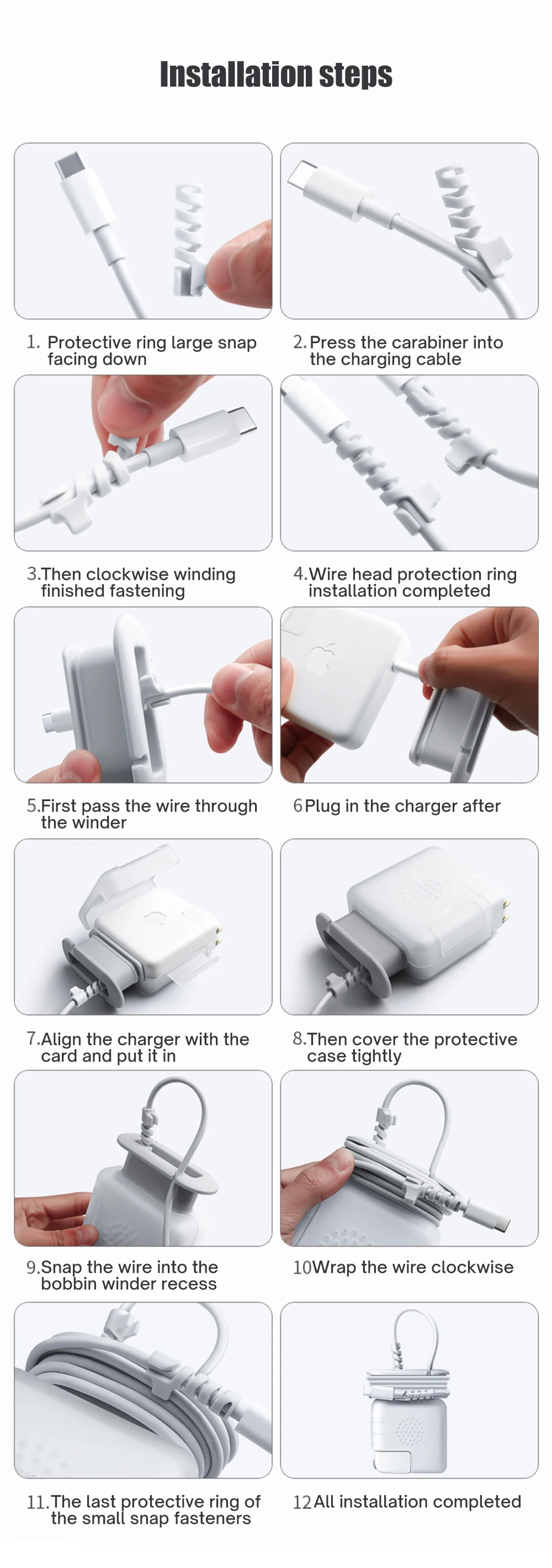 Installation steps

1. Protective ring large snap facing down

2. Press the carabiner into the charging cable

3.Then clockwise winding finished fastening

4.Wire head protection ring installation completed

5.First pass the wire through the winder

6Plug in the charger after

7.Align the charger with the card and put it in

8.Then cover the protective case tightly

9.Snap the wire into the bobbin winder recess

10Wrap the wire clockwise

11.The last protective ring of the small snap fasteners

12All installation completed