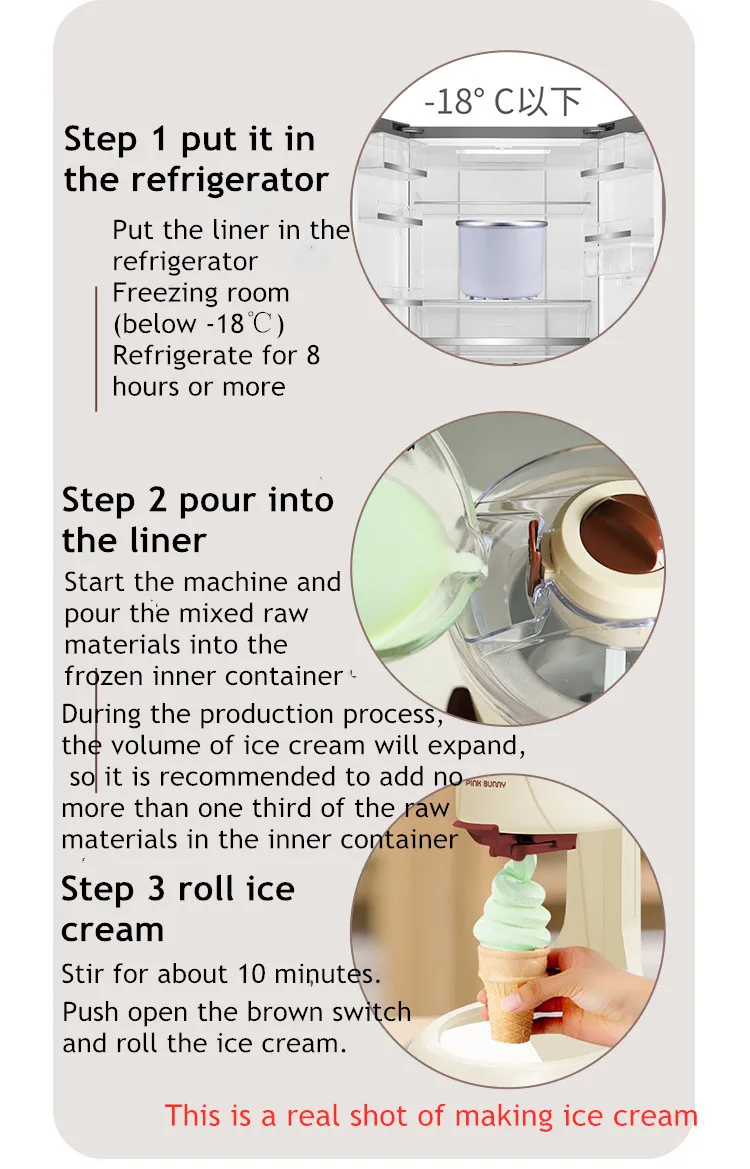 -18° C以下

Step 1 put it in the refrigerator

Put the liner in the refrigerator
Freezing room (below -18℃)
Refrigerate for 8 hours or more

Step 2 pour into the liner

Start the machine and pour the mixed raw materials into the frozen inner container

During the production process, the volume of ice cream will expand, so it is recommended to add no more than one third of the raw materials in the inner container

PINK BUNNY

Step 3 roll ice cream

Stir for about 10 minutes.
Push open the brown switch and roll the ice cream.

This is a real shot of making ice cream