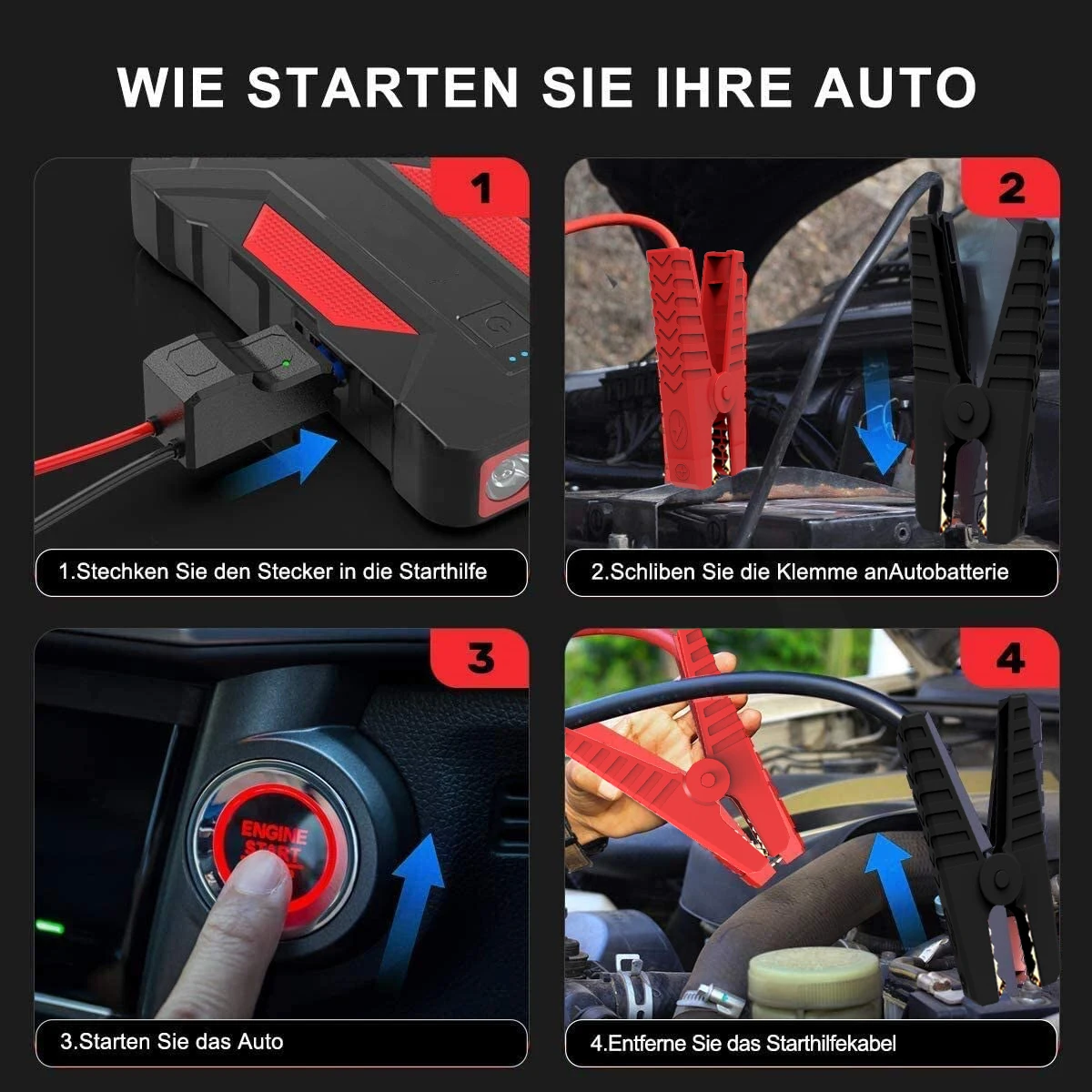 WIE STARTEN SIE IHRE AUTO

1

1.Stechken Sie den Stecker in die Starthilfe

2

2.Schliben Sie die Klemme anAutobatterie

3

ENGINE START

3.Starten Sie das Auto

4

4.Entferne Sie das Starthilfekabel