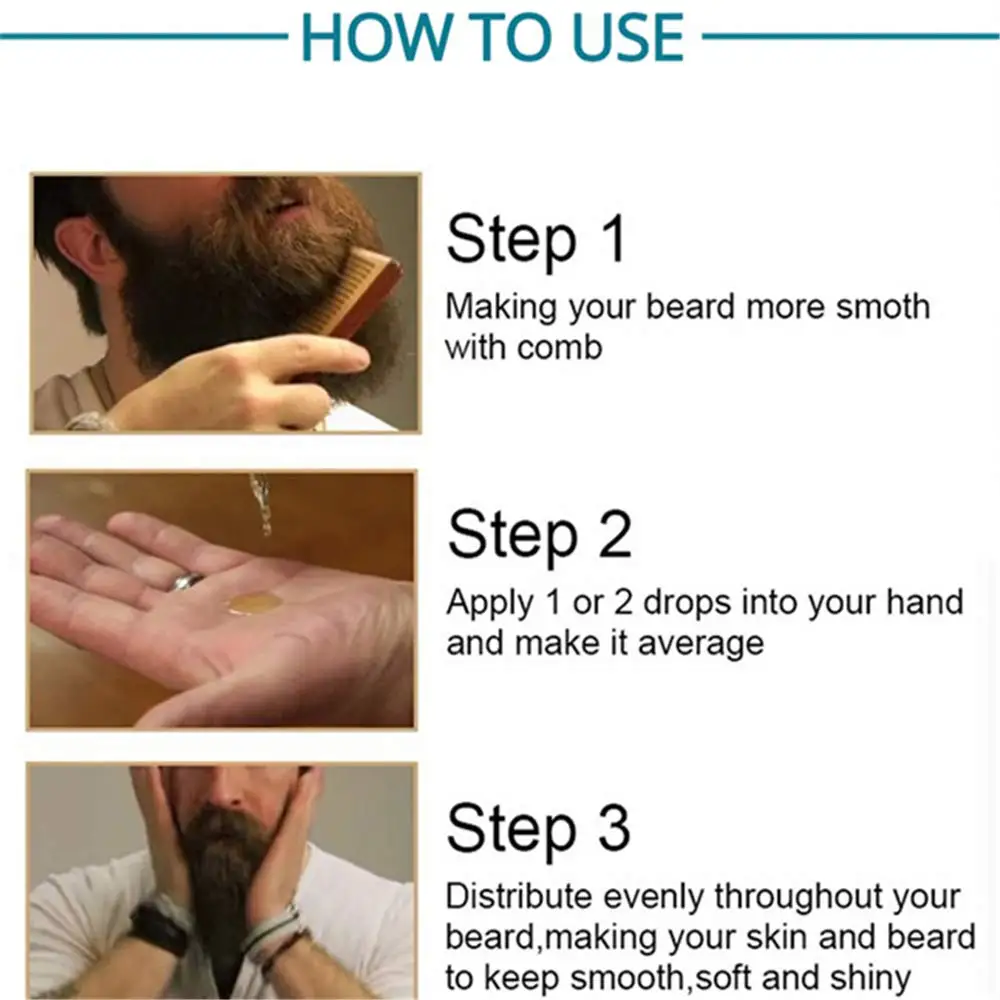 HOW TO USE

Step 1
Making your beard more smoth with comb

Step 2
Apply 1 or 2 drops into your hand and make it average

Step 3
Distribute evenly throughout your beard,making your skin and beard to keep smooth,soft and shiny