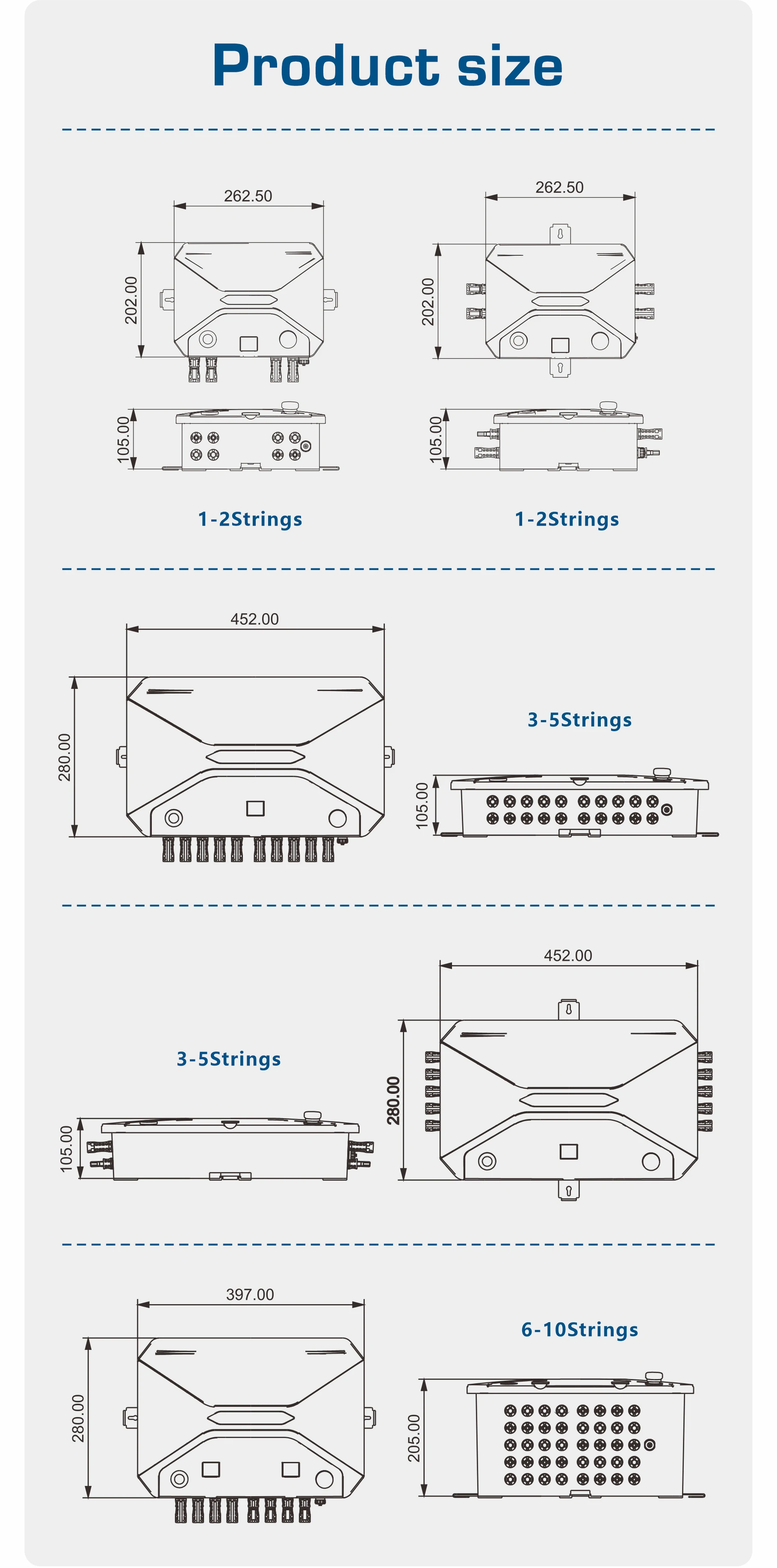 Product size

262.50

202.00

105.00

1-2Strings

262.50

202.00

105.00

1-2Strings

452.00

280.00

3-5Strings

105.00

3-5Strings

105.00

452.00

280.00

397.00

280.00

6-10Strings

205.00