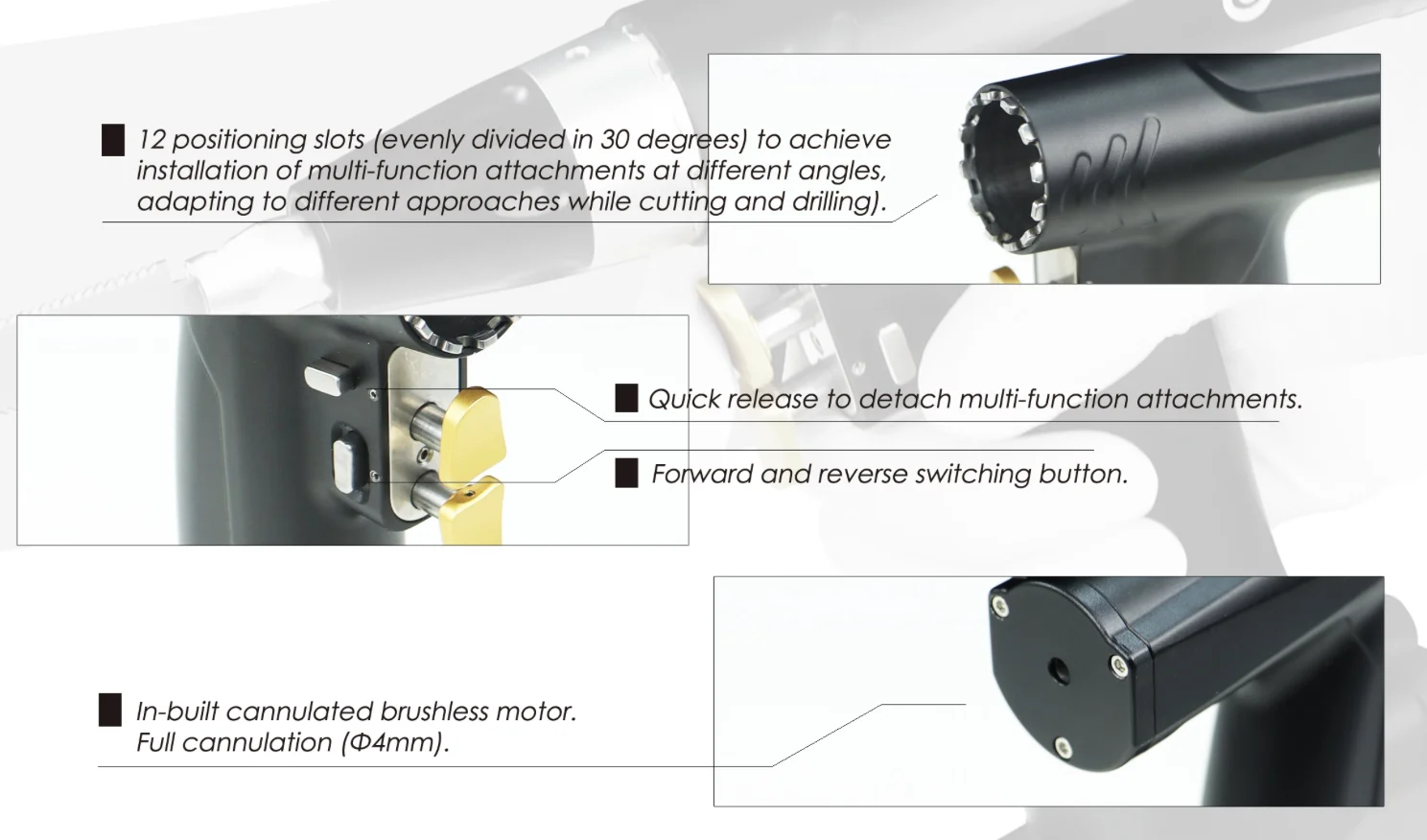 12 positioning slots (evenly divided in 30 degrees) to achieve installation of multi-function attachments at different angles, adapting to different approaches while cutting and drilling).

Quick release to detach multi-function attachments.

Forward and reverse switching button.

In-built cannulated brushless motor.
Full cannulation (Φ4mm).