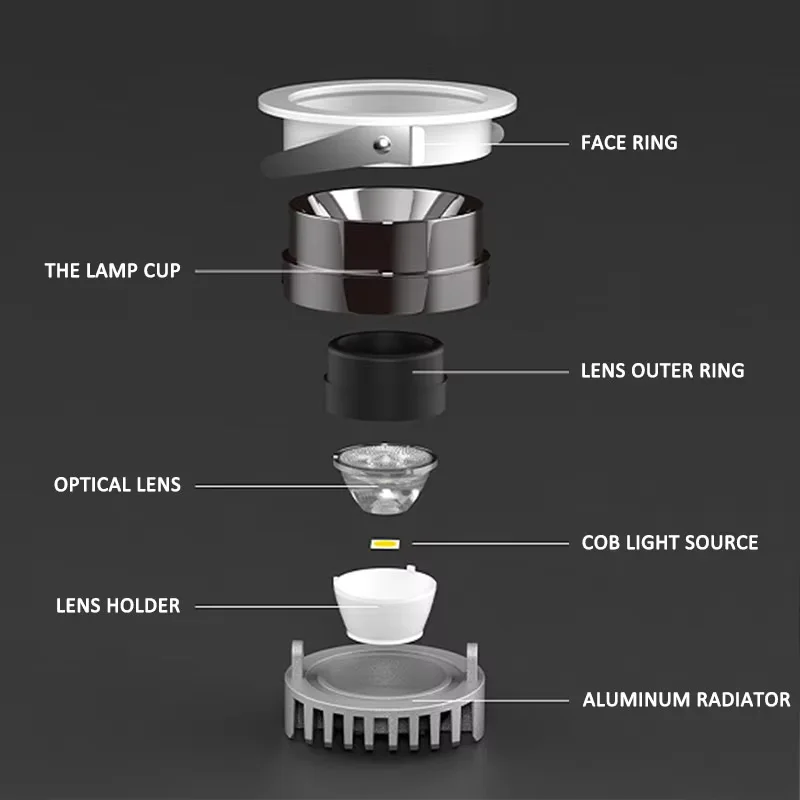 FACE RING

THE LAMP CUP

LENS OUTER RING

OPTICAL LENS

COB LIGHT SOURCE

LENS HOLDER

ALUMINUM RADIATOR