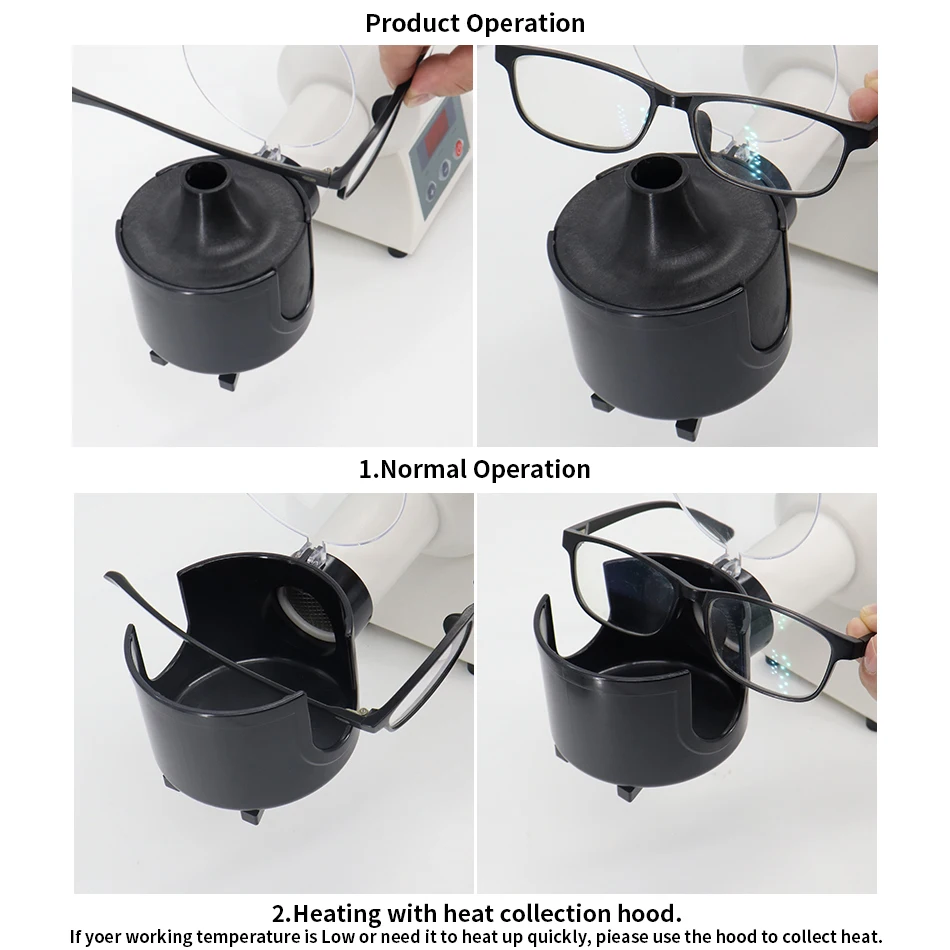 Product Operation

1.Normal Operation

2.Heating with heat collection hood.
If yoer working temperature is Low or need it to heat up quickly, please use the hood to collect heat.