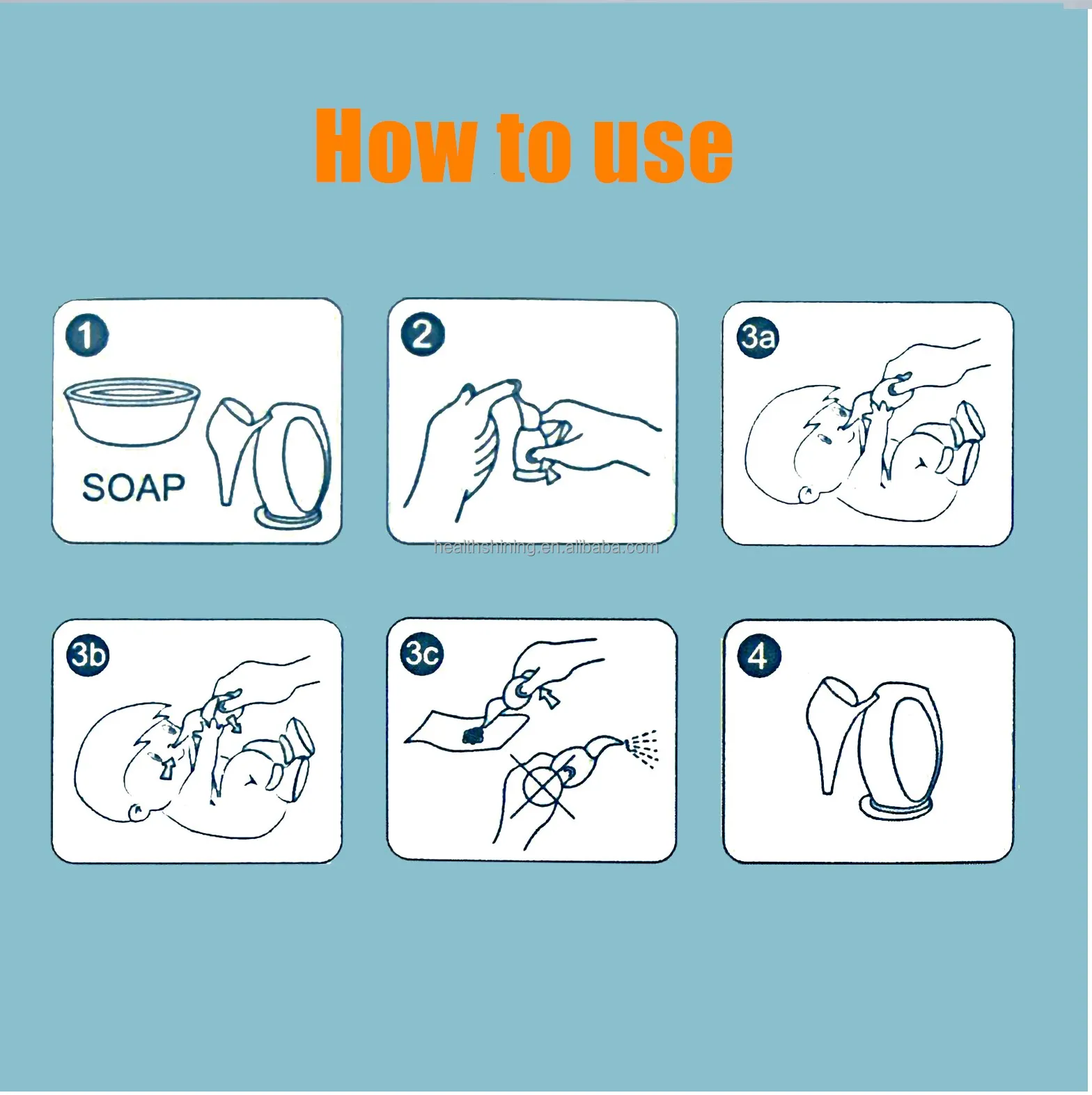 How to use

1

SOAP

2

3a

healthshining.en.alibaba.com

3b

3c

4