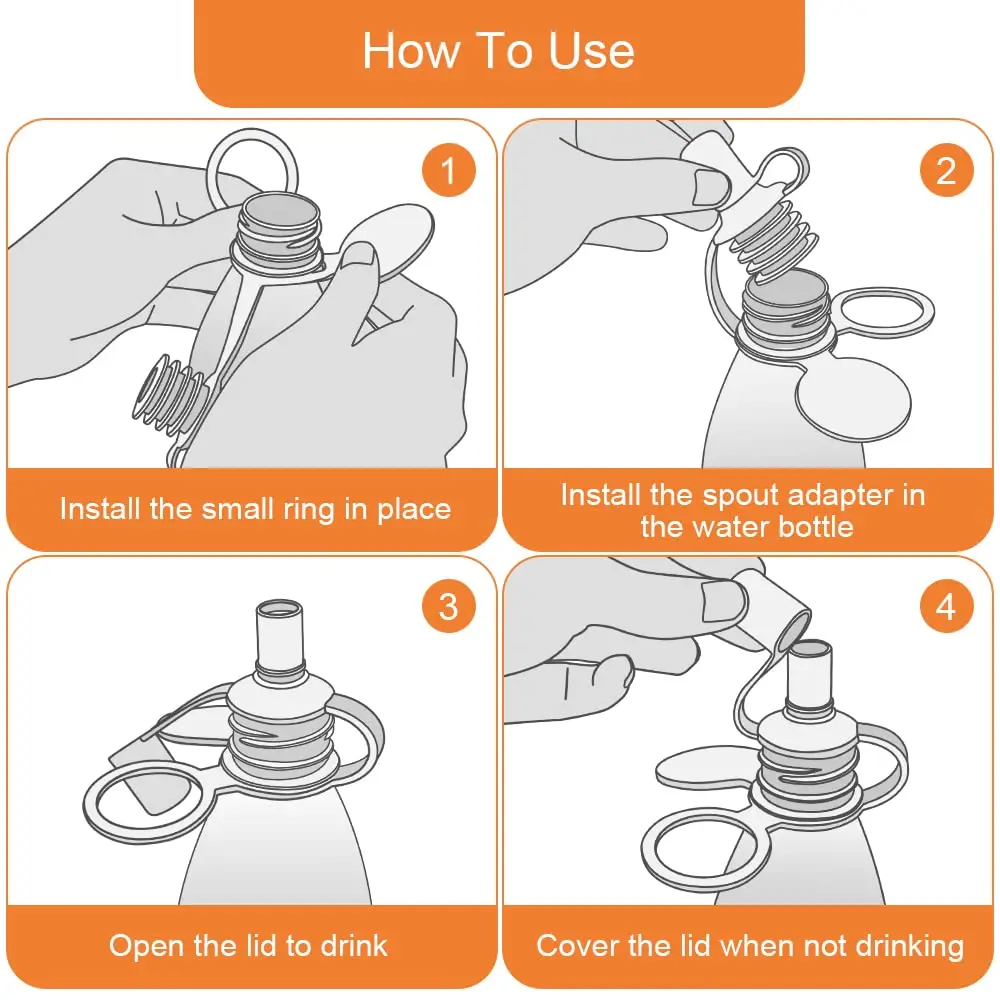 How To Use

1

Install the small ring in place

2

Install the spout adapter in the water bottle

3

Open the lid to drink

4

Cover the lid when not drinking