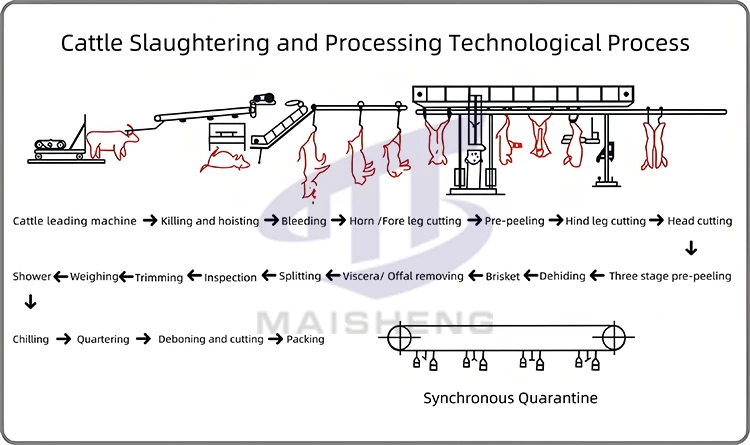 Cattle Slaughtering and Processing Technological Process

Cattle leading machine → Killing and hoisting → Bleeding → Horn /Fore leg cutting → Pre-peeling → Hind leg cutting → Head cutting ↓

Shower ← Weighing ← Trimming ← Inspection ← Splitting ← Viscera/ Offal removing ← Brisket ← Dehiding ← Three stage pre-peeling

↓

Chilling → Quartering → Deboning and cutting → Packing

MAISHENG

Synchronous Quarantine