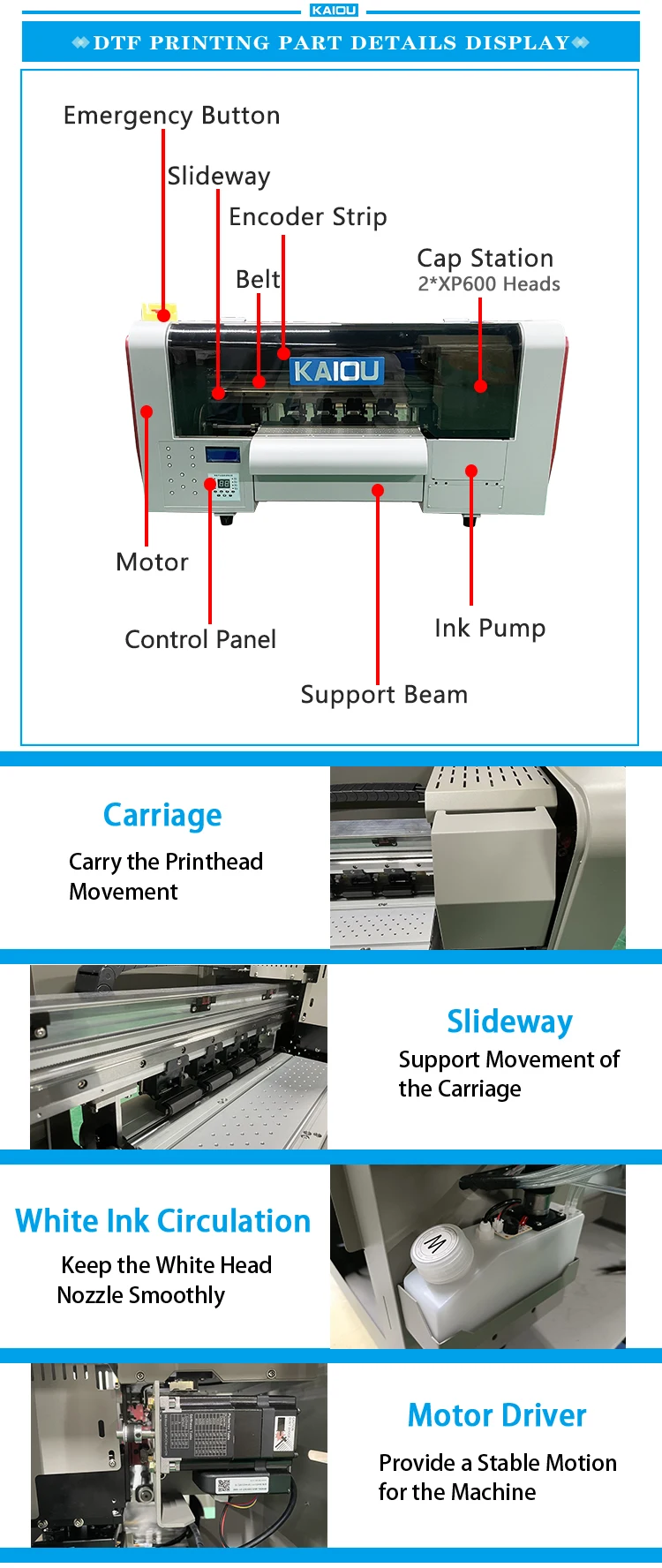 KAIOU

DTF PRINTING PART DETAILS DISPLAY

Emergency Button

Slideway

Encoder Strip

Belt

Cap Station
2*XP600 Heads

KAIOU

Motor

Control Panel

Ink Pump

Support Beam

Carriage

Carry the Printhead Movement

Slideway

Support Movement of the Carriage

White Ink Circulation

Keep the White Head Nozzle Smoothly

W

Motor Driver

Provide a Stable Motion for the Machine