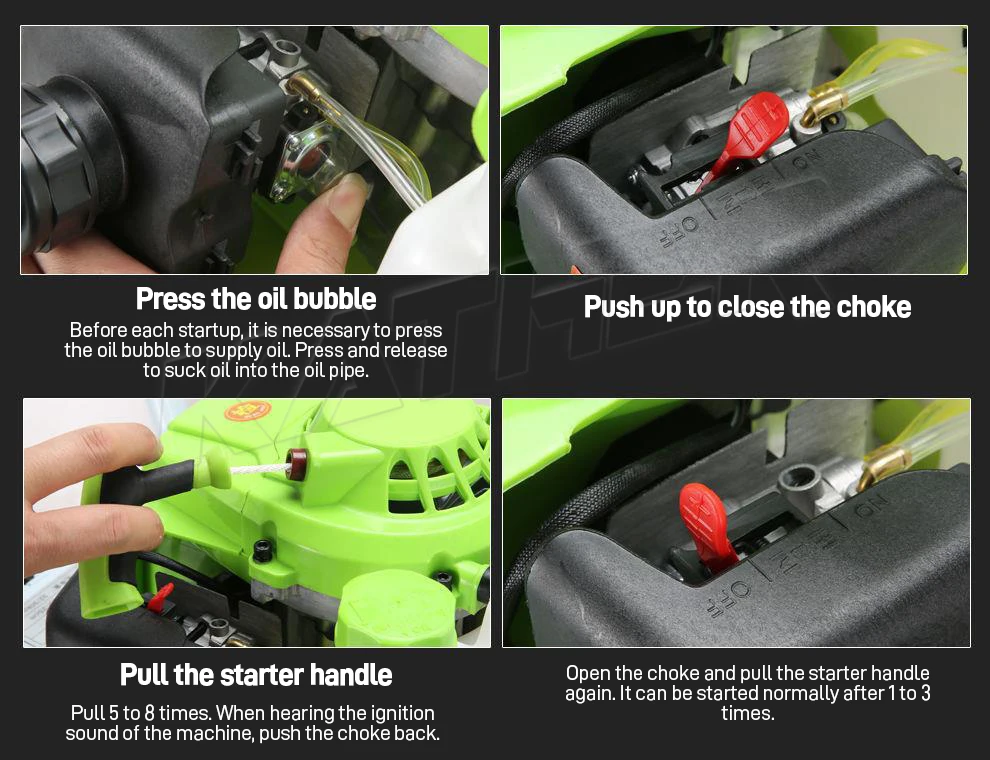 OFF ON

Press the oil bubble

Before each startup, it is necessary to press the oil bubble to supply oil. Press and release to suck oil into the oil pipe.

Push up to close the choke

OFF ON

Pull the starter handle

Pull 5 to 8 times. When hearing the ignition sound of the machine, push the choke back.

Open the choke and pull the starter handle again. It can be started normally after 1 to 3 times.