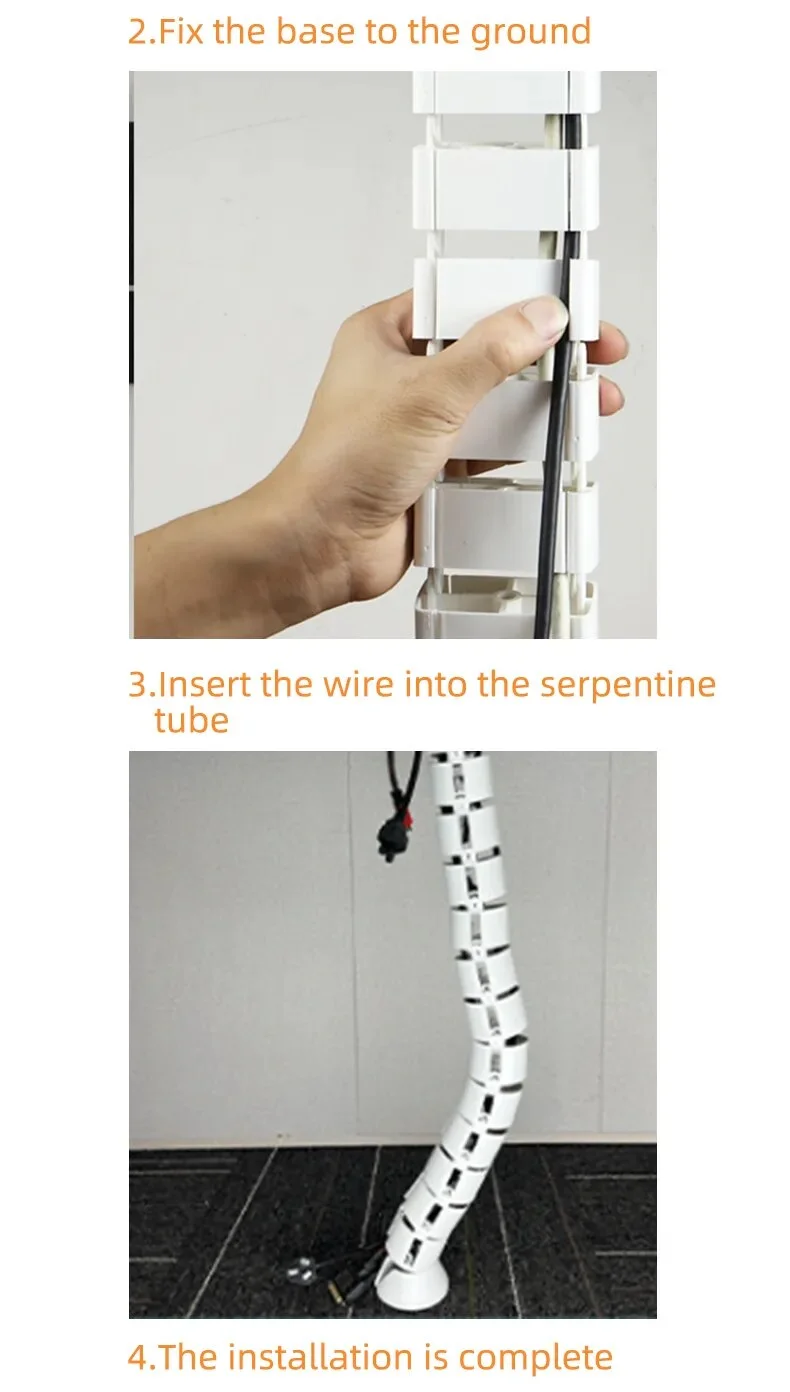 2.Fix the base to the ground

3.Insert the wire into the serpentine tube

4.The installation is complete