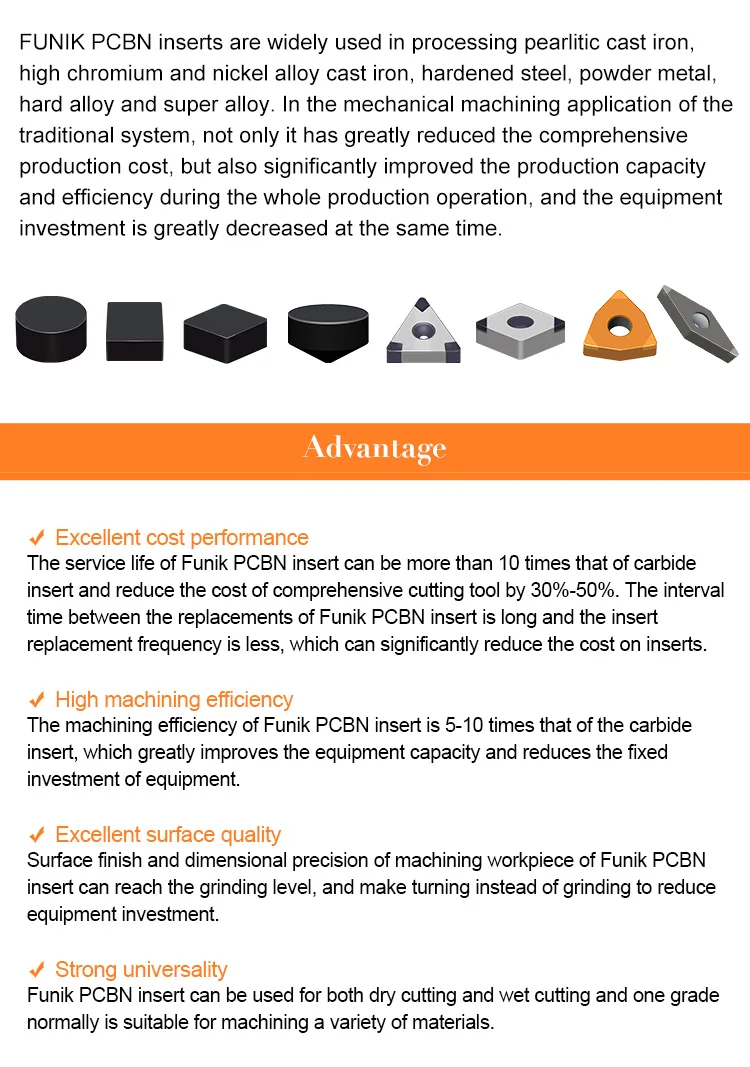 FUNIK PCBN inserts are widely used in processing pearlitic cast iron, high chromium and nickel alloy cast iron, hardened steel, powder metal, hard alloy and super alloy. In the mechanical machining application of the traditional system, not only it has greatly reduced the comprehensive production cost, but also significantly improved the production capacity and efficiency during the whole production operation, and the equipment investment is greatly decreased at the same time.

Advantage

✓ Excellent cost performance
The service life of Funik PCBN insert can be more than 10 times that of carbide insert and reduce the cost of comprehensive cutting tool by 30%-50%. The interval time between the replacements of Funik PCBN insert is long and the insert replacement frequency is less, which can significantly reduce the cost on inserts.

✓ High machining efficiency
The machining efficiency of Funik PCBN insert is 5-10 times that of the carbide insert, which greatly improves the equipment capacity and reduces the fixed investment of equipment.

✓ Excellent surface quality
Surface finish and dimensional precision of machining workpiece of Funik PCBN insert can reach the grinding level, and make turning instead of grinding to reduce equipment investment.

✓ Strong universality
Funik PCBN insert can be used for both dry cutting and wet cutting and one grade normally is suitable for machining a variety of materials.