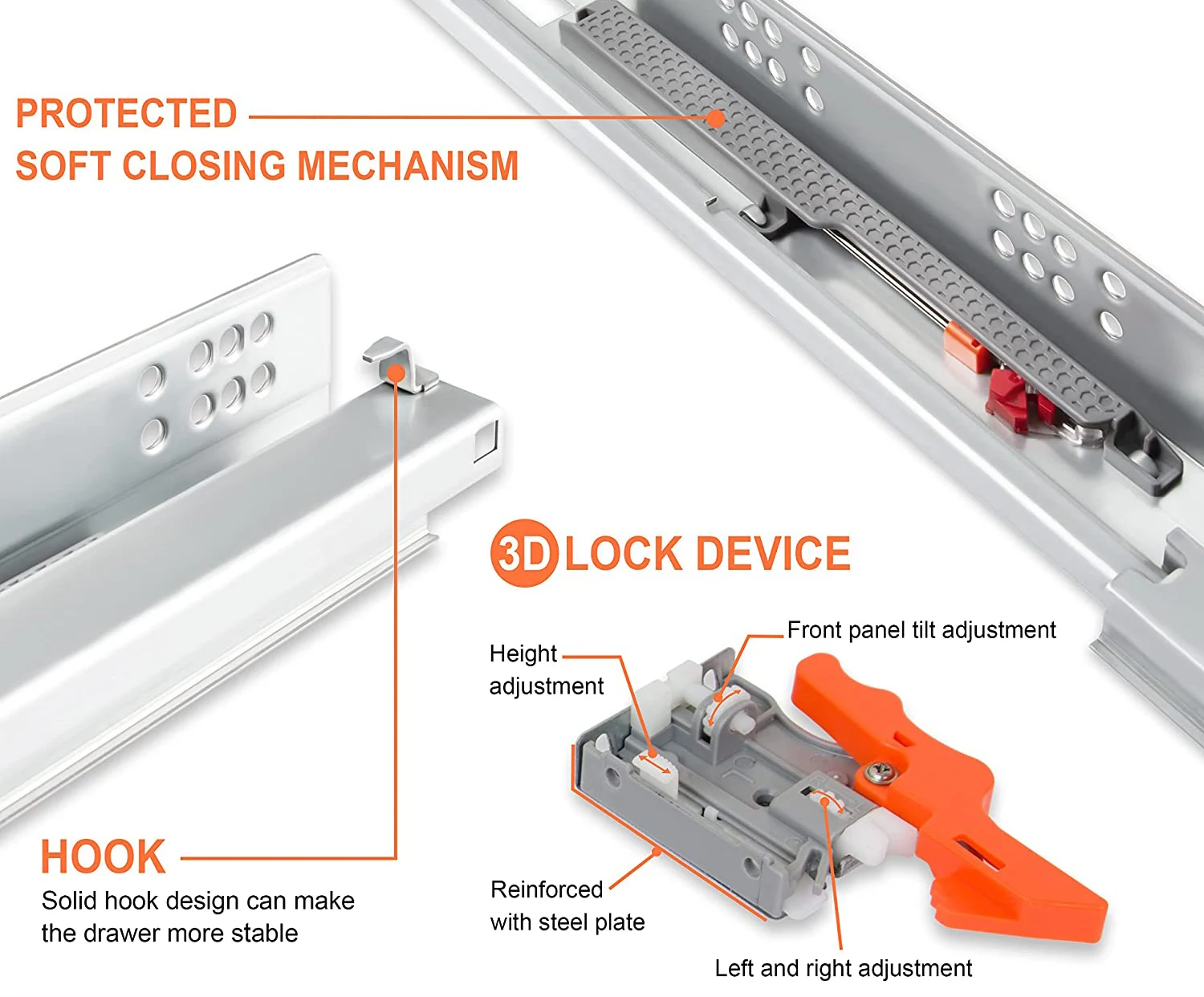 PROTECTED
SOFT CLOSING MECHANISM

3D LOCK DEVICE

Front panel tilt adjustment

Height adjustment

Reinforced with steel plate

Left and right adjustment

HOOK
Solid hook design can make the drawer more stable