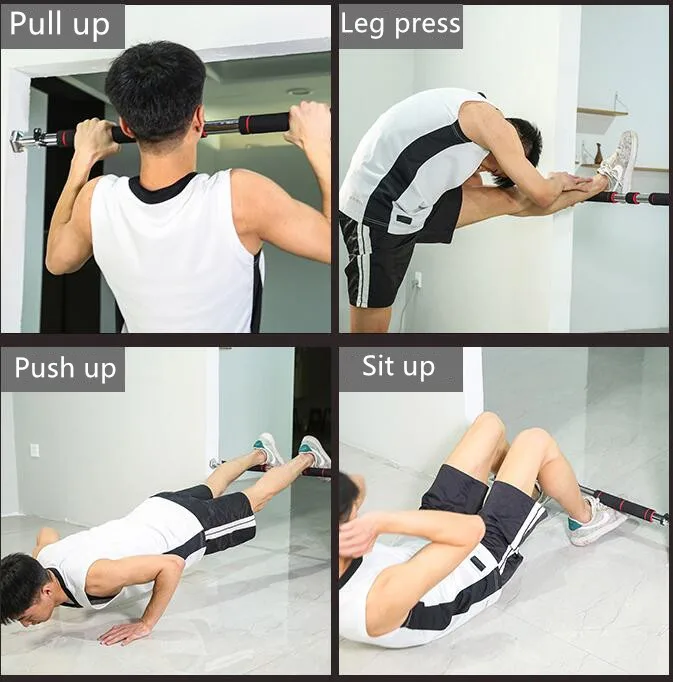 Pull up

Leg press

Push up

Sit up